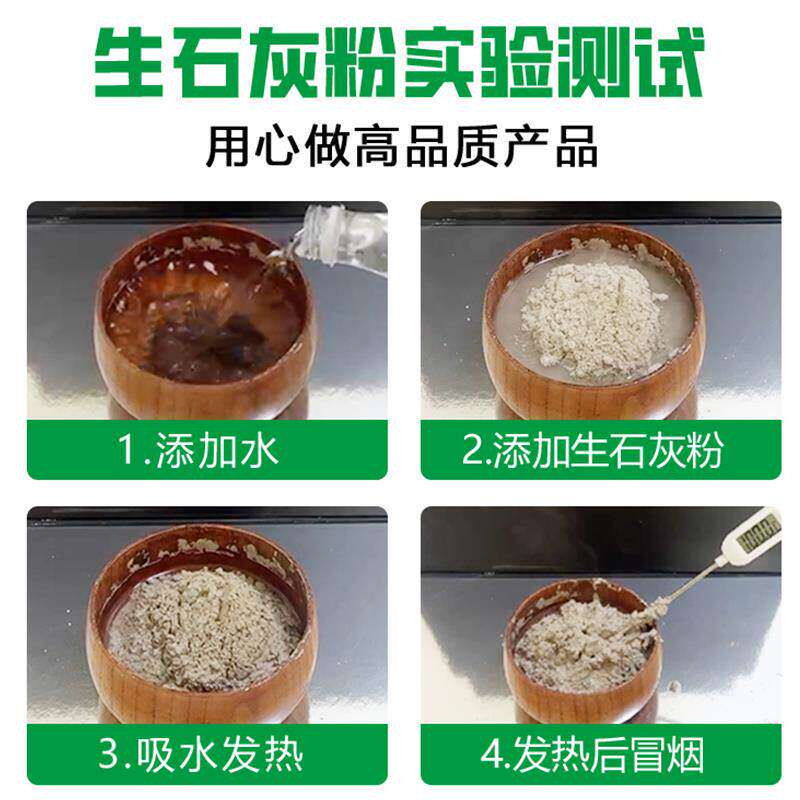 生石灰粉实验测试

用心做高品质产品

1.添加水

2.添加生石灰粉

3.吸水发热

4.发热后冒烟