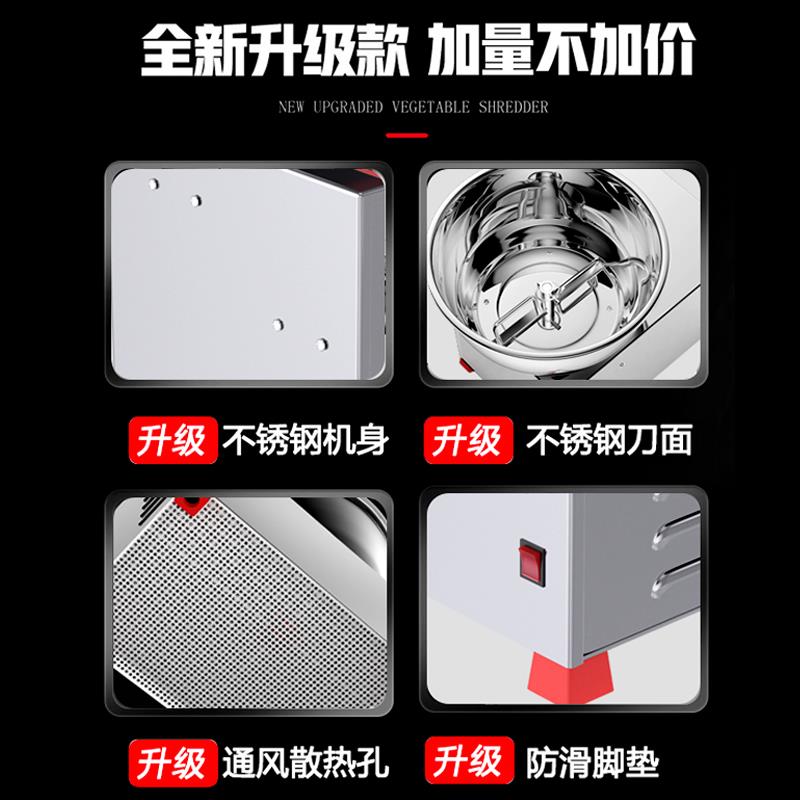 全新升级款 加量不加价

NEW UPGRADED VEGETABLE SHREDDER

升级 不锈钢机身

升级 不锈钢刀面

升级 通风散热孔

升级 防滑脚垫