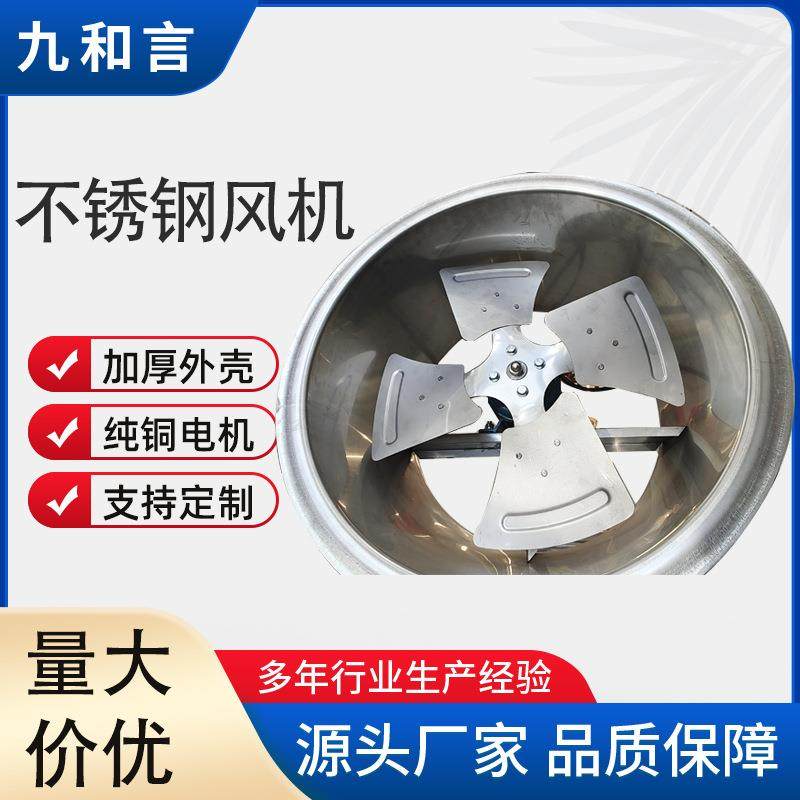 九和言

不锈钢风机

加厚外壳

纯铜电机

支持定制

量大价优

多年行业生产经验

源头厂家 品质保障