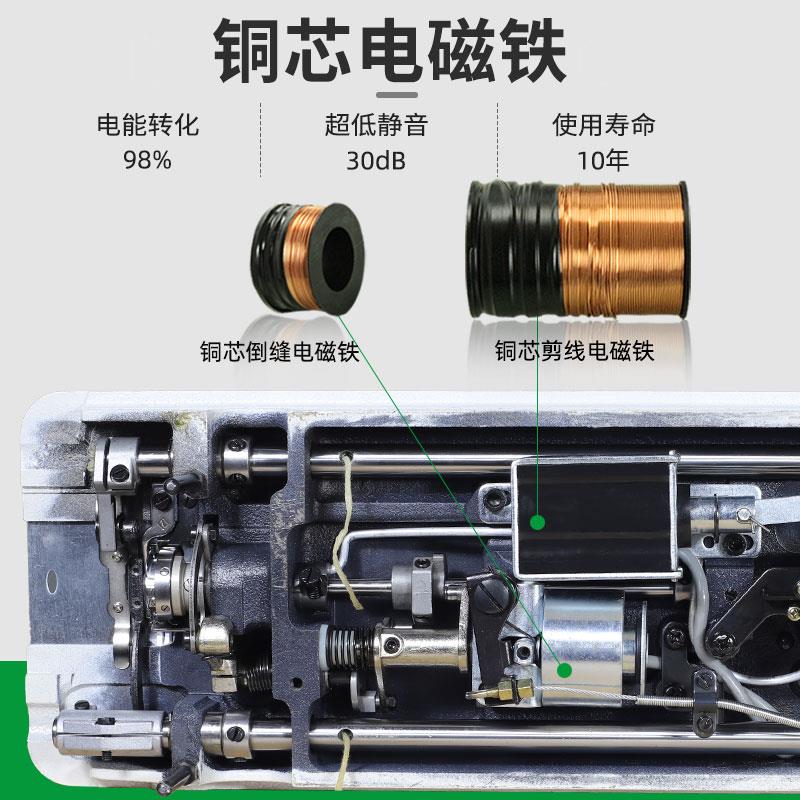 铜芯电磁铁

电能转化
98%

超低静音
30dB

使用寿命
10年

铜芯倒缝电磁铁

铜芯剪线电磁铁