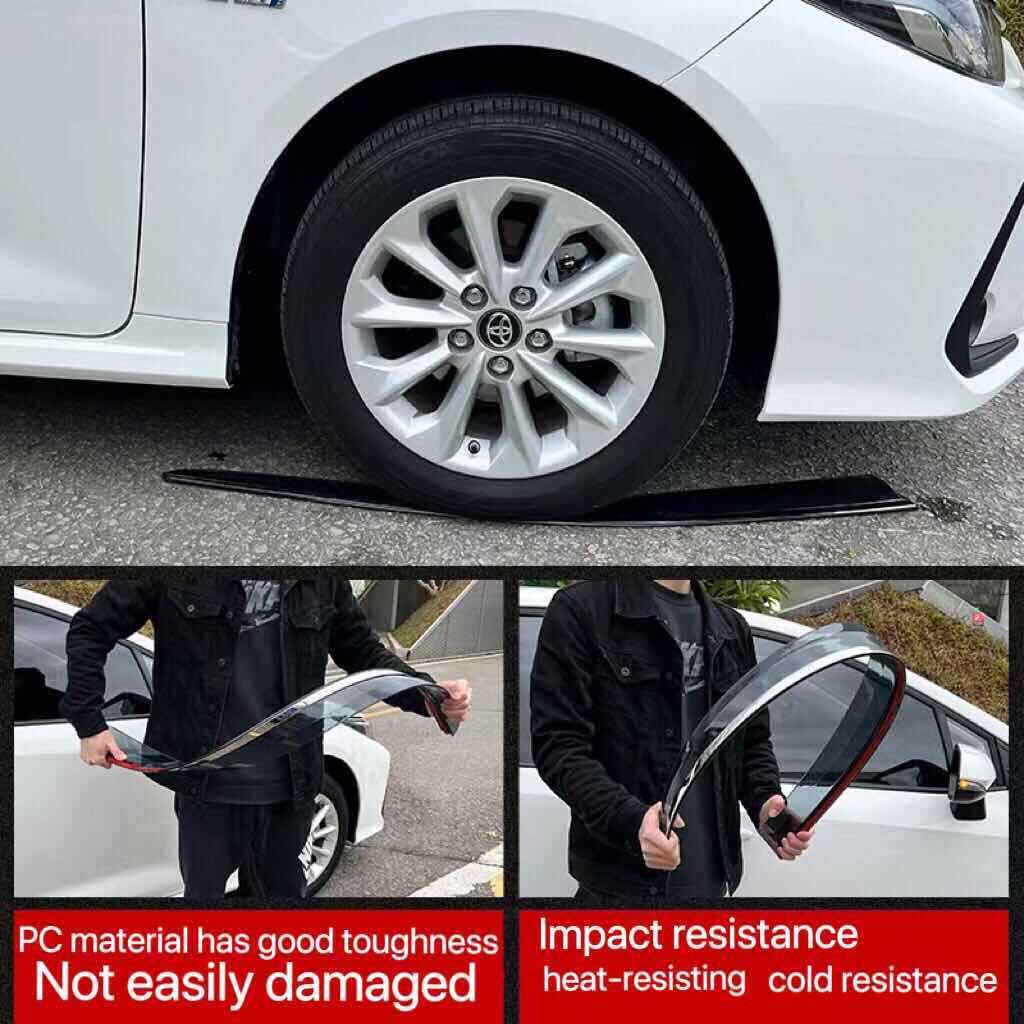 PC material has good toughness
Not easily damaged

Impact resistance
heat-resisting cold resistance