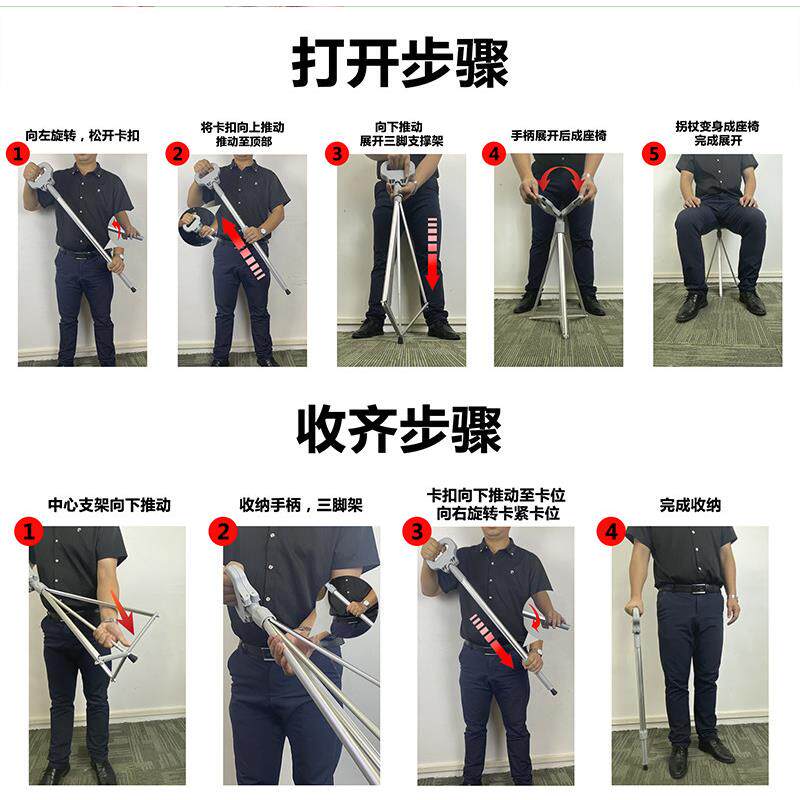 打开步骤

1 向左旋转，松开卡扣

2 将卡扣向上推动 推动至顶部

3 向下推动 展开三脚支撑架

4 手柄展开后成座椅

5 拐杖变身成座椅 完成展开

收齐步骤

1 中心支架向下推动

2 收纳手柄，三脚架

3 卡扣向下推动至卡位 向右旋转卡紧卡位

4 完成收纳