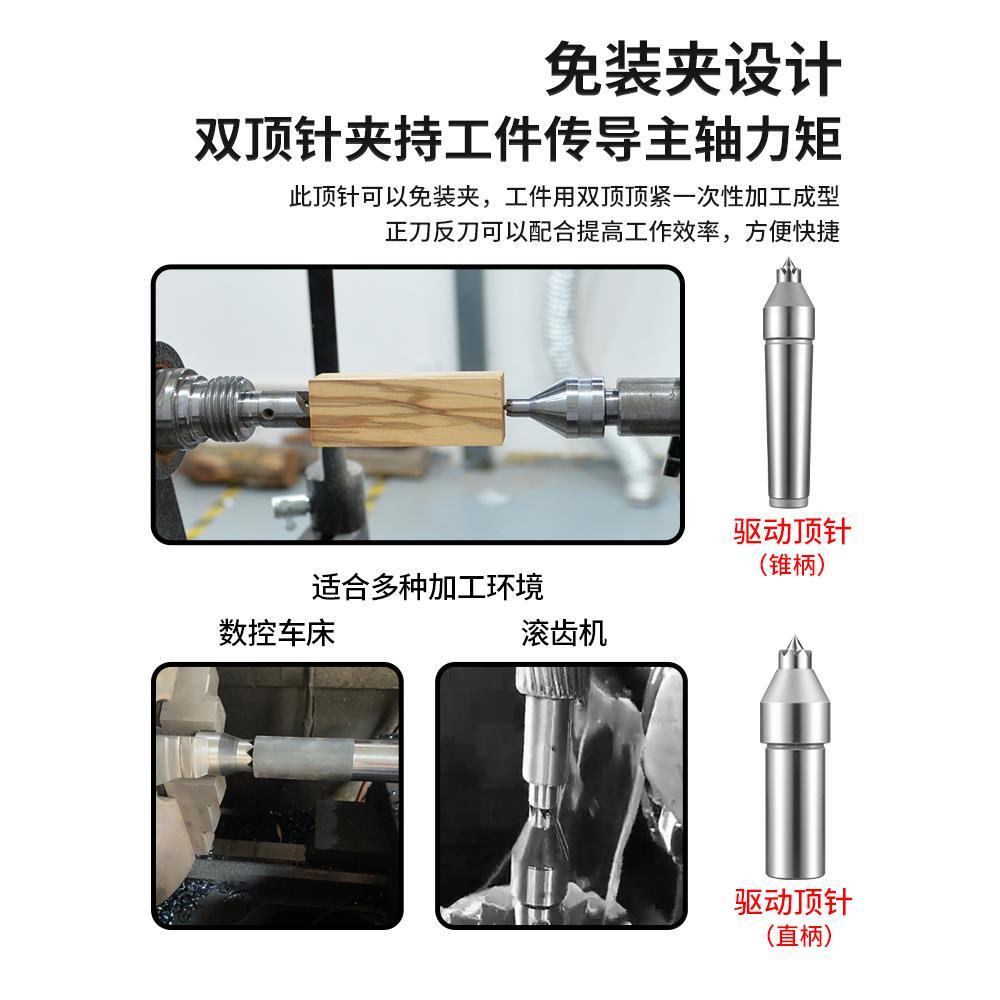 免装夹设计
双顶针夹持工件传导主轴力矩

此顶针可以免装夹，工件用双顶顶紧一次性加工成型
正刀反刀可以配合提高工作效率，方便快捷

驱动顶针
（锥柄）

适合多种加工环境

数控车床

滚齿机

驱动顶针
（直柄）