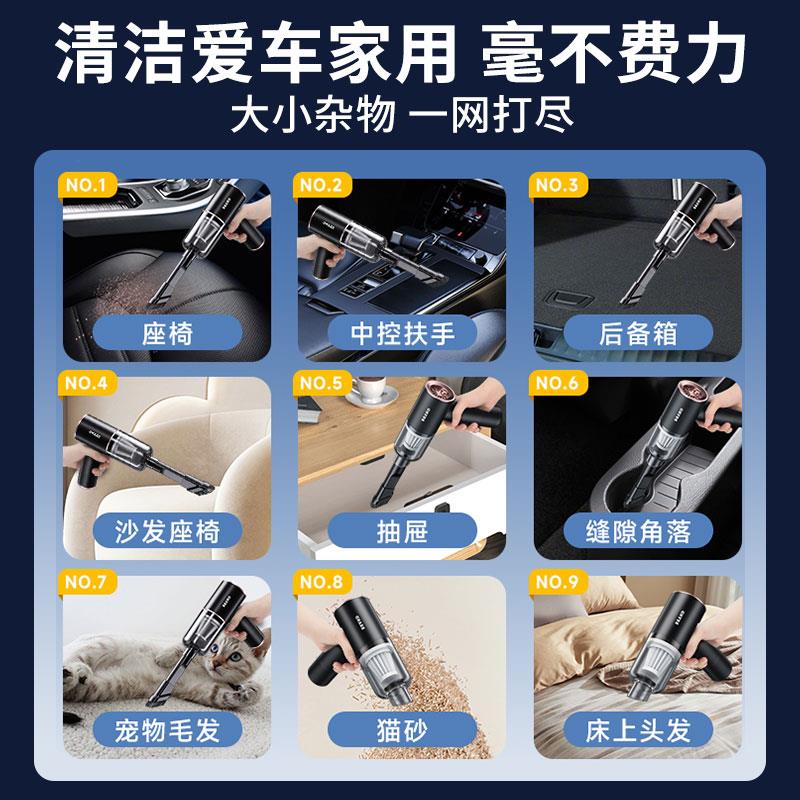 清洁爱车家用 毫不费力
大小杂物 一网打尽

NO.1
座椅

NO.2
中控扶手

NO.3
后备箱

NO.4
沙发座椅

NO.5
抽屉

NO.6
缝隙角落

NO.7
宠物毛发

NO.8
猫砂

NO.9
床上头发