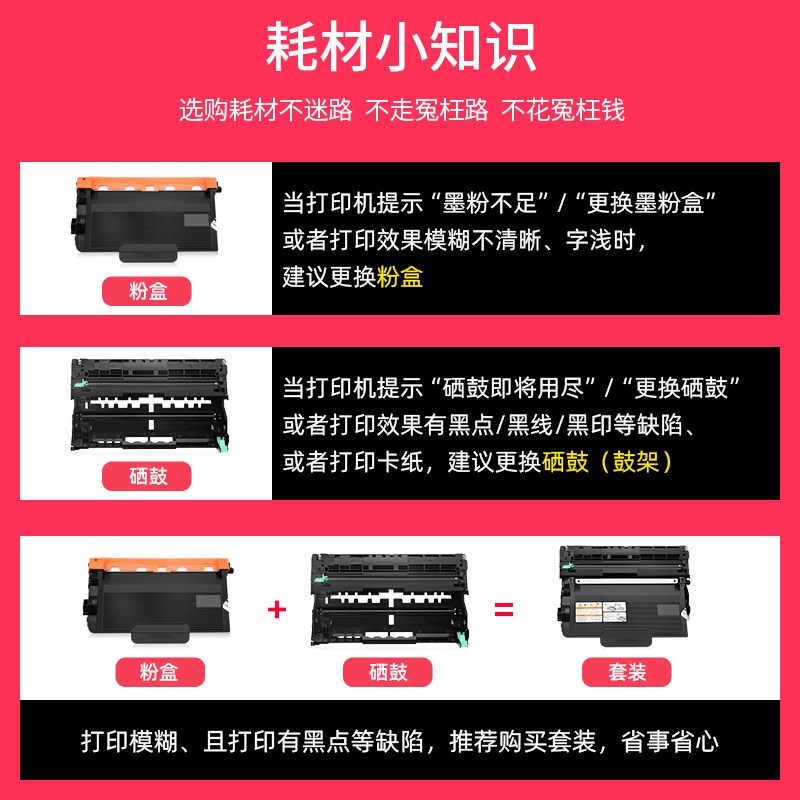 耗材小知识

选购耗材不迷路 不走冤枉路 不花冤枉钱

粉盒

当打印机提示“墨粉不足”/“更换墨粉盒”或者打印效果模糊不清晰、字浅时，建议更换粉盒

硒鼓

当打印机提示“硒鼓即将用尽”/“更换硒鼓”或者打印效果有黑点/黑线/黑印等缺陷、或者打印卡纸，建议更换硒鼓（鼓架）

粉盒 + 硒鼓 = 套装

打印模糊、且打印有黑点等缺陷，推荐购买套装，省事省心