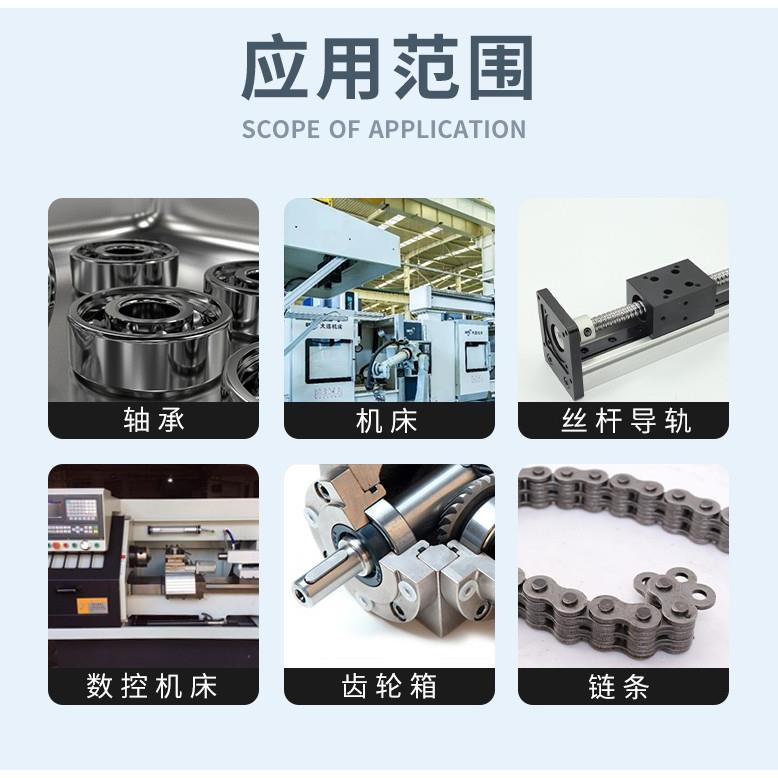 应用范围
SCOPE OF APPLICATION

轴承

机床

丝杆导轨

数控机床

齿轮箱

链条