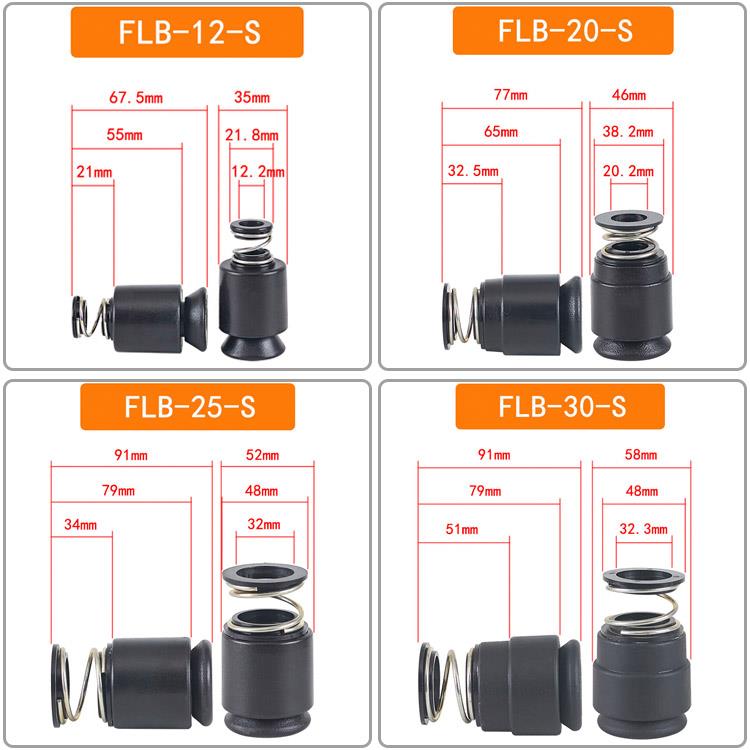 FLB-12-S

67.5mm
55mm
21mm
35mm
21.8mm
12.2mm

FLB-20-S

77mm
65mm
32.5mm
46mm
38.2mm
20.2mm

FLB-25-S

91mm
79mm
34mm
52mm
48mm
32mm

FLB-30-S

91mm
79mm
51mm
58mm
48mm
32.3mm