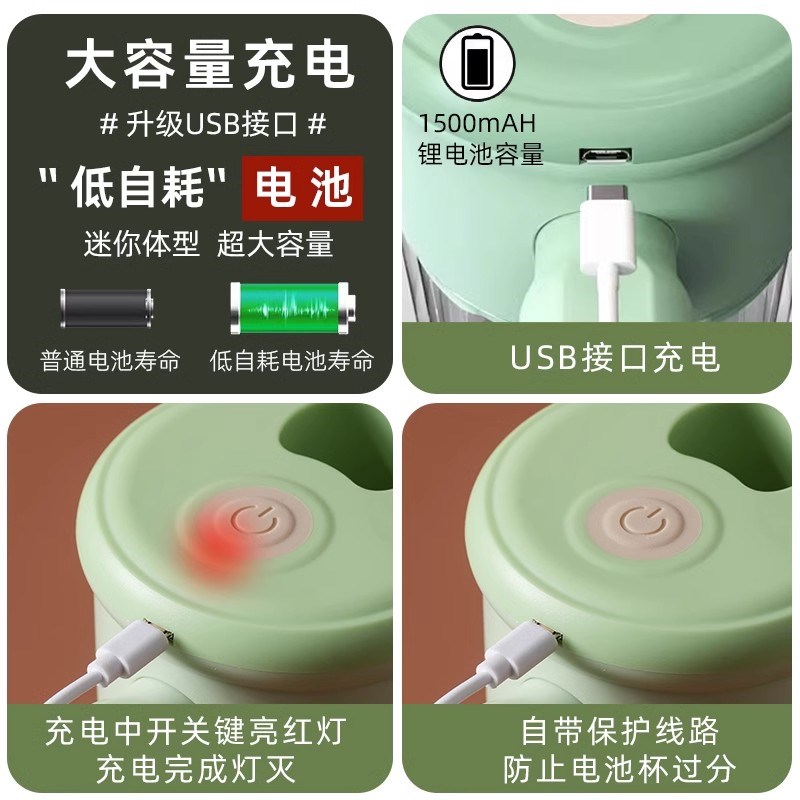 大容量充电

# 升级USB接口 #

"低自耗" 电池

迷你体型 超大容量

普通电池寿命

低自耗电池寿命

1500mAH
锂电池容量

USB接口充电

充电中开关键亮红灯
充电完成灯灭

自带保护线路
防止电池杯过分