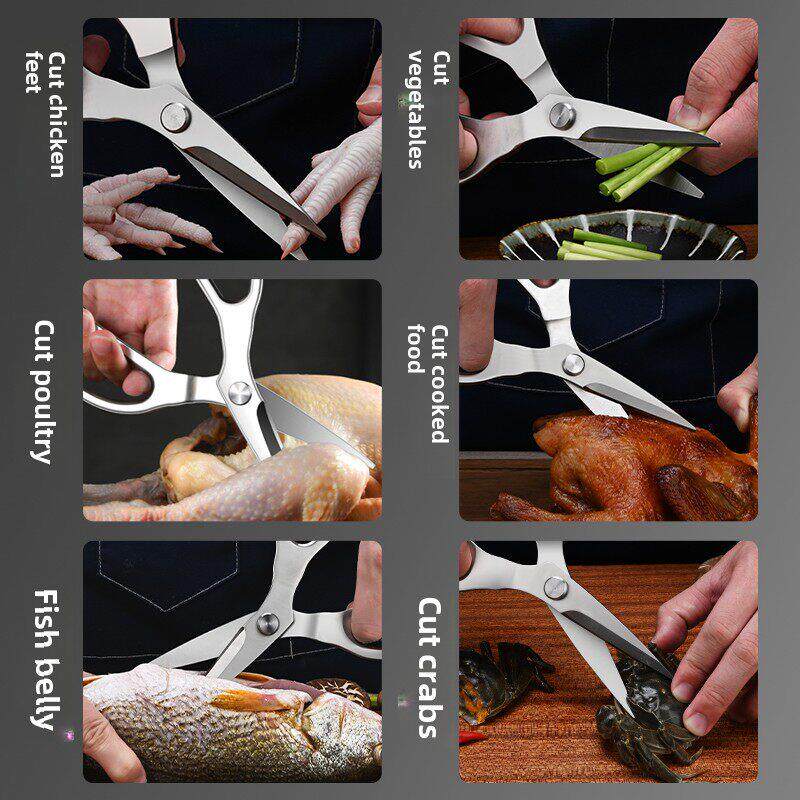 Cut chicken feet

Cut vegetables

Cut poultry

Cut cooked food

Fish belly

Cut crabs