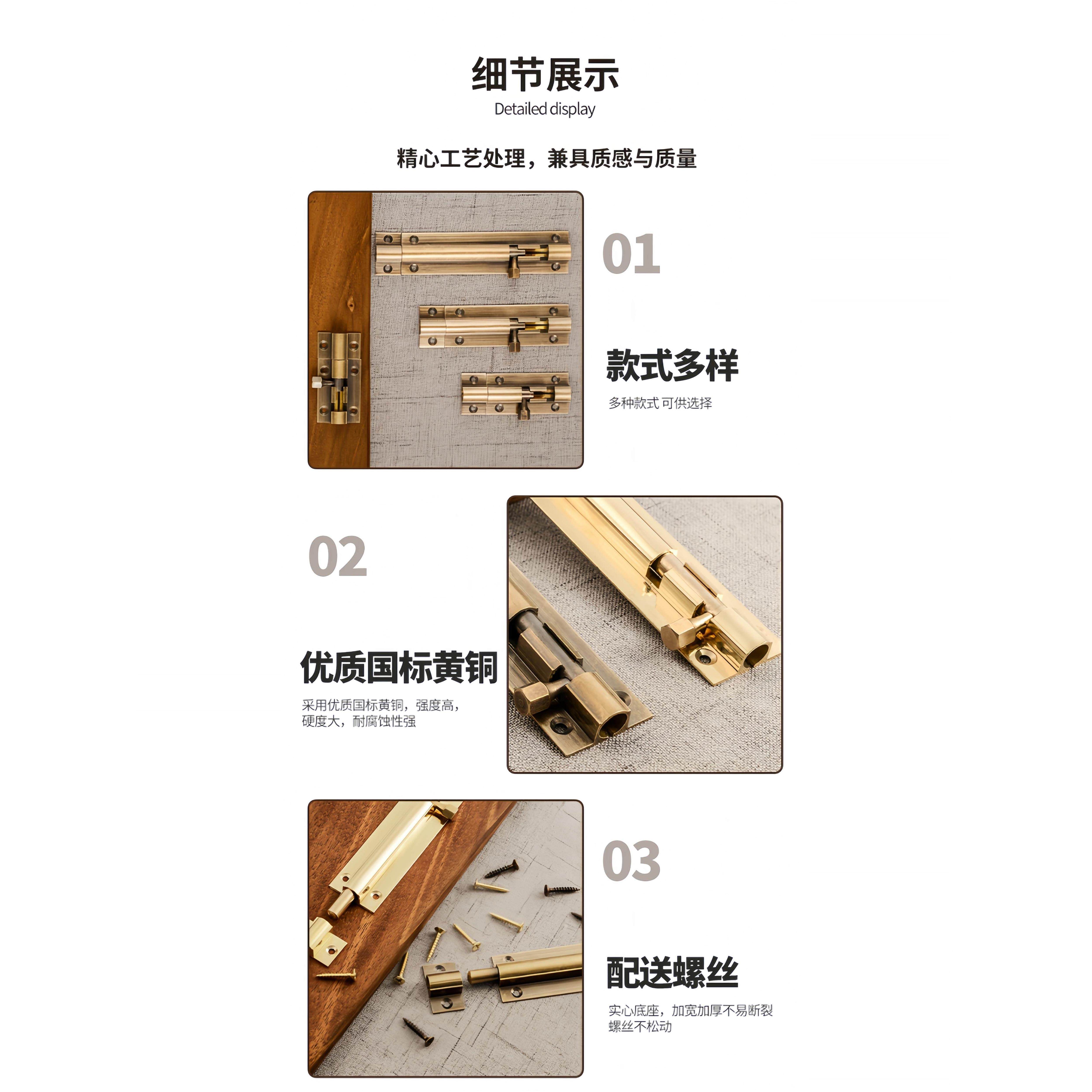 细节展示
Detailed display

精心工艺处理，兼具质感与质量

01

款式多样
多种款式 可供选择

02

优质国标黄铜
采用优质国标黄铜，强度高，硬度大，耐腐蚀性强

03

配送螺丝
实心底座，加宽加厚不易断裂
螺丝不松动