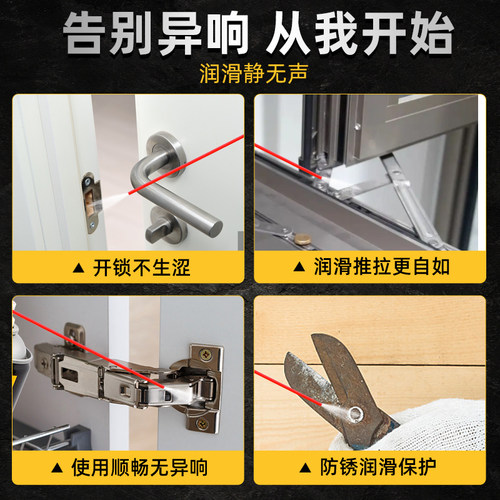 告别异响 从我开始
润滑静无声

▲ 开锁不生涩

▲ 润滑推拉更自如

▲ 使用顺畅无异响

▲ 防锈润滑保护