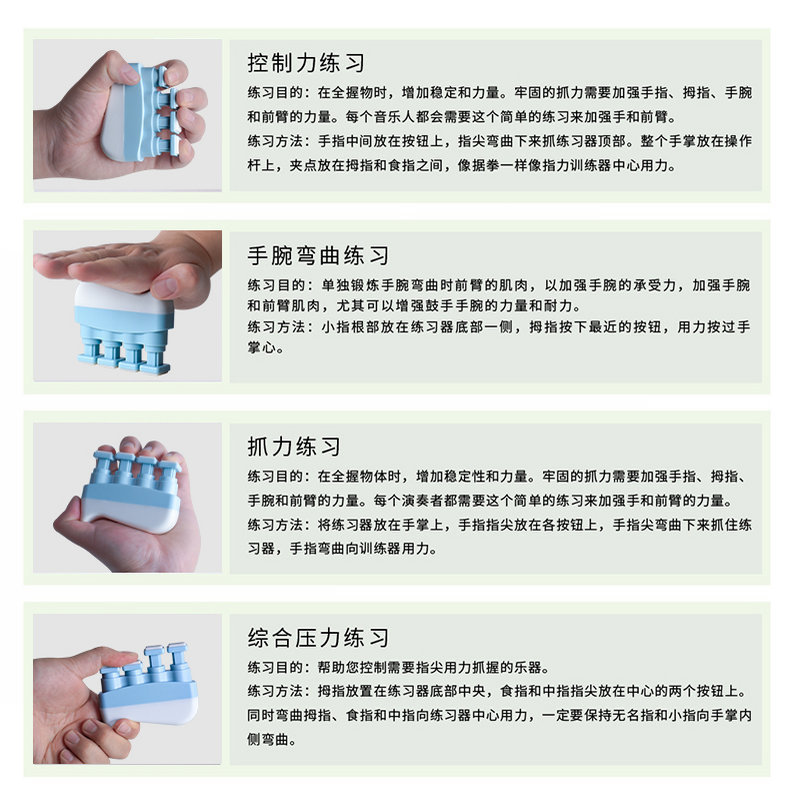 控制力练习

练习目的：在全握物时，增加稳定和力量。牢固的抓力需要加强手指、拇指、手腕和前臂的力量。每个音乐人都会需要这个简单的练习来加强手和前臂。

练习方法：手指中间放在按钮上，指尖弯曲下来抓练习器顶部。整个手掌放在操作杆上，夹点放在拇指和食指之间，像据拳一样像指力训练器中心用力。

手腕弯曲练习

练习目的：单独锻炼手腕弯曲时前臂的肌肉，以加强手腕的承受力，加强手腕和前臂肌肉，尤其可以增强鼓手手腕的力量和耐力。

练习方法：小指根部放在练习器底部一侧，拇指按下最近的按钮，用力按过手掌心。

抓力练习

练习目的：在全握物体时，增加稳定性和力量。牢固的抓力需要加强手指、拇指、手腕和前臂的力量。每个演奏者都需要这个简单的练习来加强手和前臂的力量。

练习方法：将练习器放在手掌上，手指指尖放在各按钮上，手指尖弯曲下来抓住练习器，手指弯曲向训练器用力。

综合压力练习

练习目的：帮助您控制需要指尖用力抓握的乐器。

练习方法：拇指放置在练习器底部中央，食指和中指指尖放在中心的两个按钮上。同时弯曲拇指、食指和中指向练习器中心用力，一定要保持无名指和小指向手掌内侧弯曲。