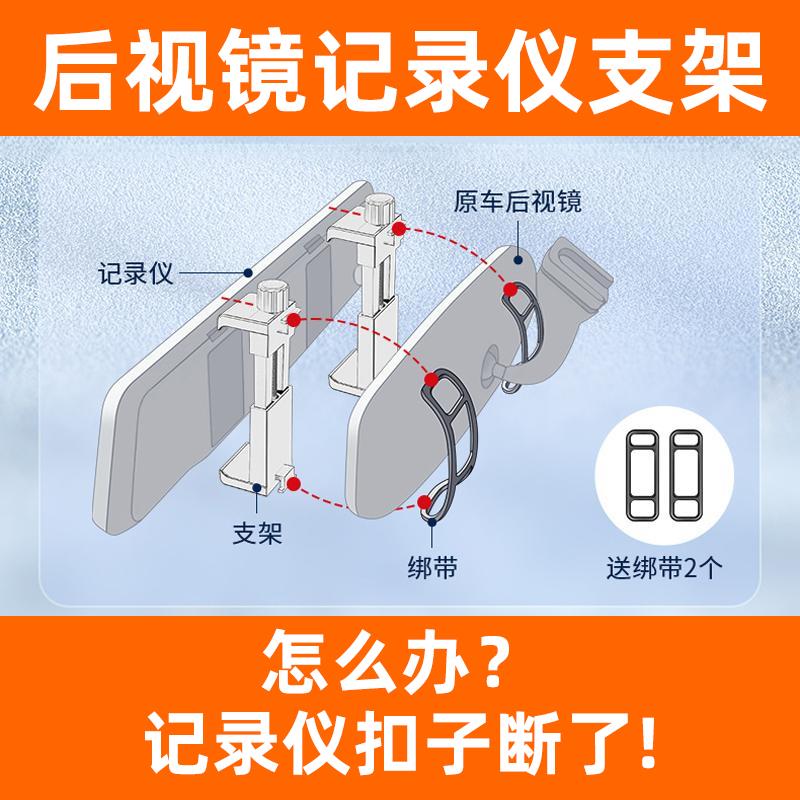 后视镜记录仪支架

原车后视镜

记录仪

支架

绑带

送绑带2个

怎么办？

记录仪扣子断了！