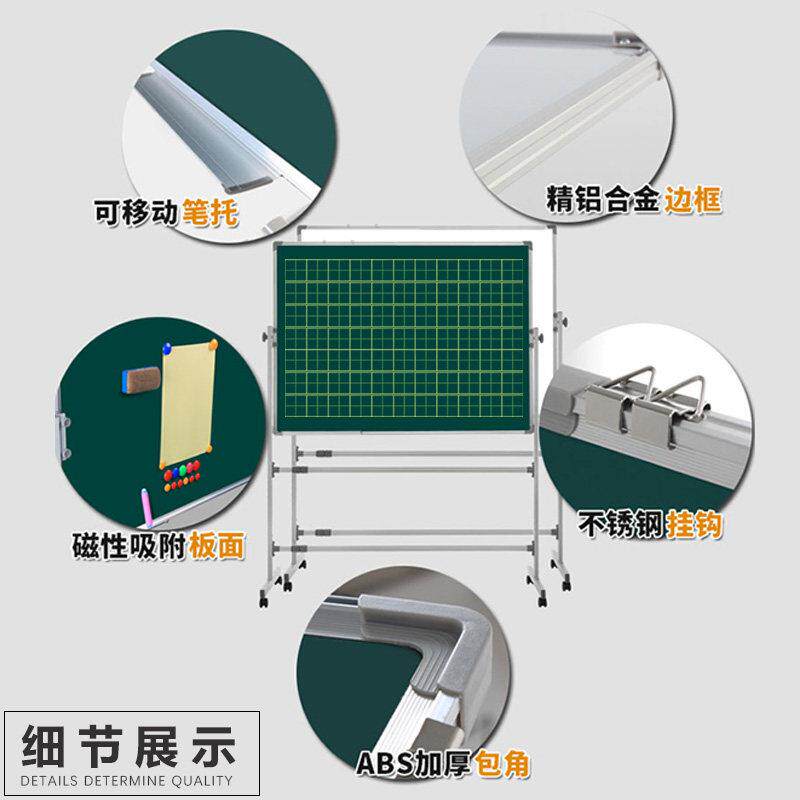 可移动笔托

精铝合金边框

磁性吸附板面

不锈钢挂钩

ABS加厚包角

细节展示
DETAILS DETERMINE QUALITY