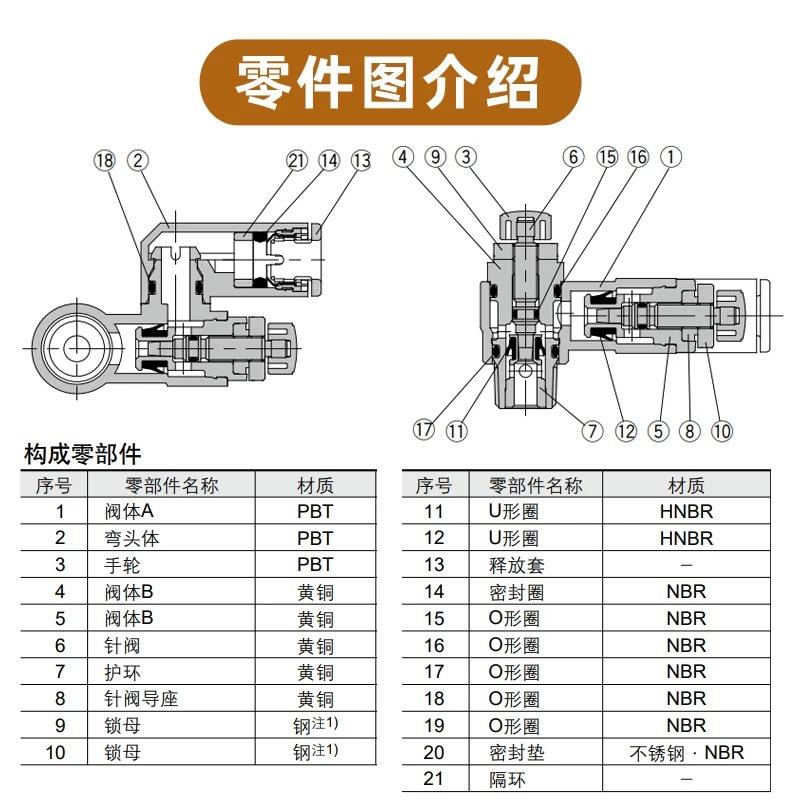 零件图介绍

⑱ ② ㉑ ⑭ ⑬

④ ⑨ ③ ⑥ ⑮ ⑯ ①

⑰ ⑪ ⑦ ⑫ ⑤ ⑧ ⑩

构成零部件

| 序号 | 零部件名称 | 材质 |
|---|---|---|
| 1 | 阀体A | PBT |
| 2 | 弯头体 | PBT |
| 3 | 手轮 | PBT |
| 4 | 阀体B | 黄铜 |
| 5 | 阀体B | 黄铜 |
| 6 | 针阀 | 黄铜 |
| 7 | 护环 | 黄铜 |
| 8 | 针阀导座 | 黄铜 |
| 9 | 锁母 | 钢注1) |
| 10 | 锁母 | 钢注1) |

| 序号 | 零部件名称 | 材质 |
|---|---|---|
| 11 | U形圈 | HNBR |
| 12 | U形圈 | HNBR |
| 13 | 释放套 | – |
| 14 | 密封圈 | NBR |
| 15 | O形圈 | NBR |
| 16 | O形圈 | NBR |
| 17 | O形圈 | NBR |
| 18 | O形圈 | NBR |
| 19 | O形圈 | NBR |
| 20 | 密封垫 | 不锈钢 · NBR |
| 21 | 隔环 | – |