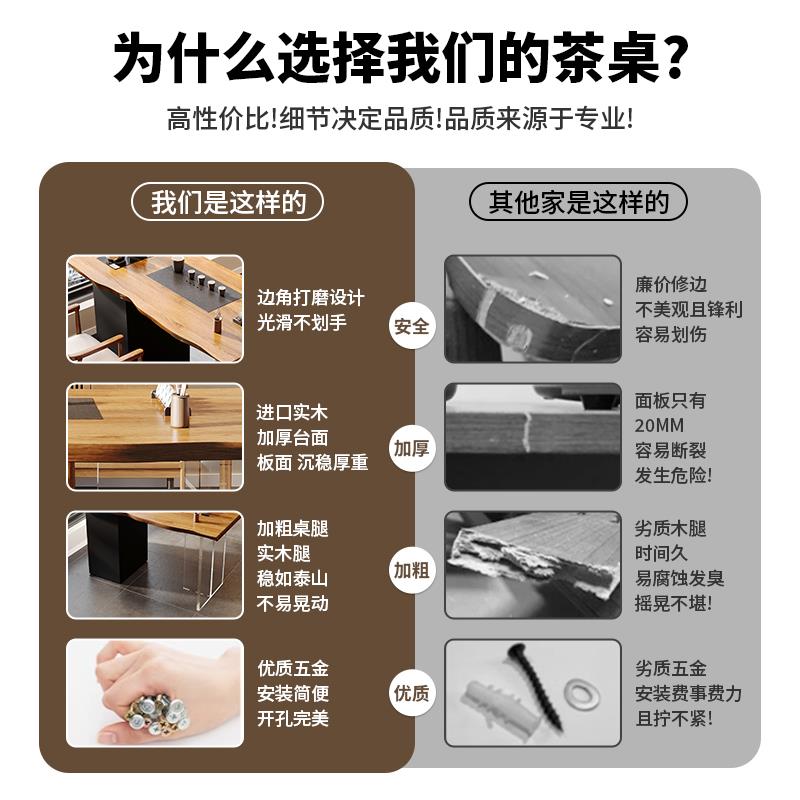 为什么选择我们的茶桌?

高性价比!细节决定品质!品质来源于专业!

我们是这样的

边角打磨设计
光滑不划手

进口实木
加厚台面
板面 沉稳厚重

加粗桌腿
实木腿
稳如泰山
不易晃动

优质五金
安装简便
开孔完美

安全

加厚

加粗

优质

其他家是这样的

廉价修边
不美观且锋利
容易划伤

面板只有
20MM
容易断裂
发生危险!

劣质木腿
时间久
易腐蚀发臭
摇晃不堪!

劣质五金
安装费事费力
且拧不紧!