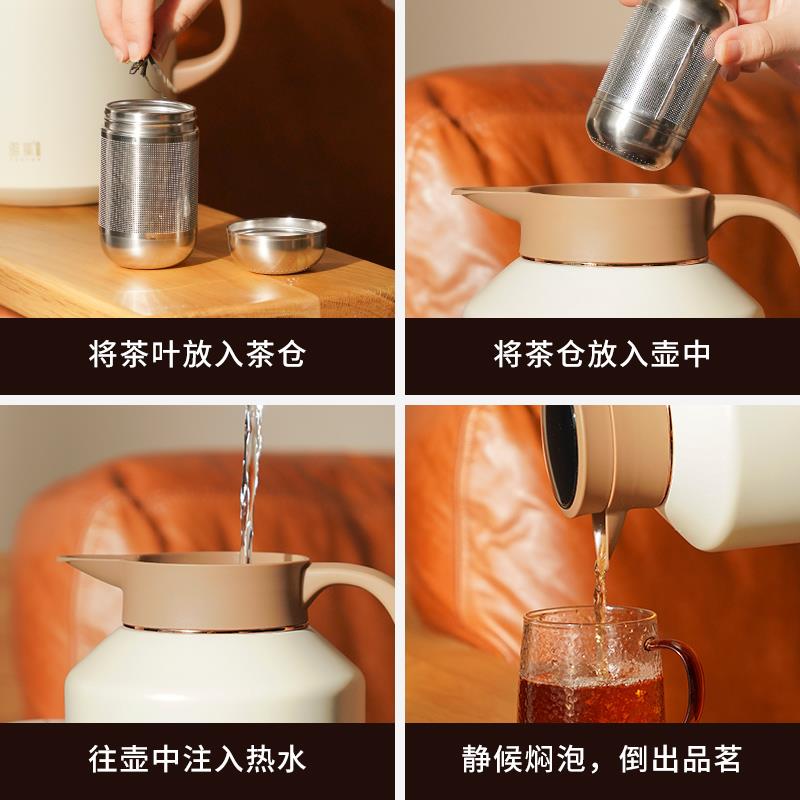 将茶叶放入茶仓

将茶仓放入壶中

往壶中注入热水

静候焖泡，倒出品茗