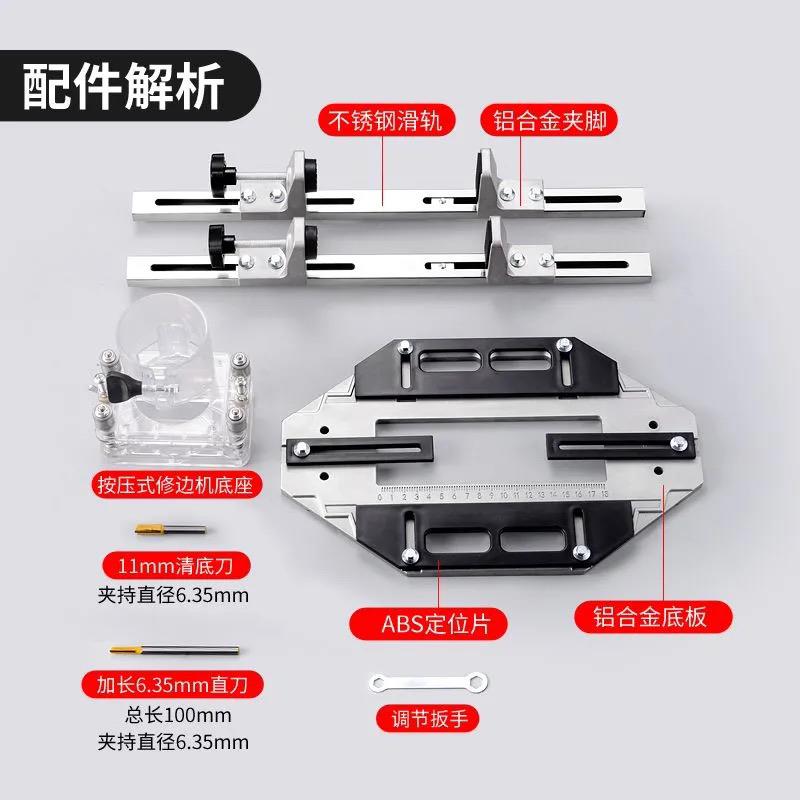 配件解析

不锈钢滑轨

铝合金夹脚

按压式修边机底座

0 1 2 3 4 5 6 7 8 9 10 11 12 13 14 15 16 17 18

11mm清底刀
夹持直径6.35mm

ABS定位片

铝合金底板

加长6.35mm直刀
总长100mm
夹持直径6.35mm

调节扳手