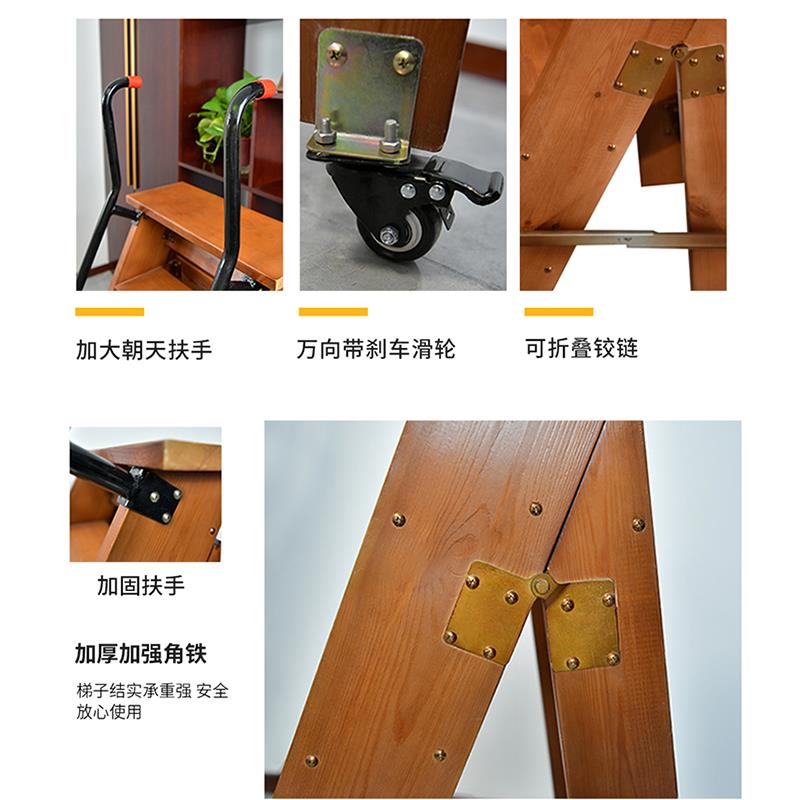 加大朝天扶手

万向带刹车滑轮

可折叠铰链

加固扶手

加厚加强角铁

梯子结实承重强 安全放心使用