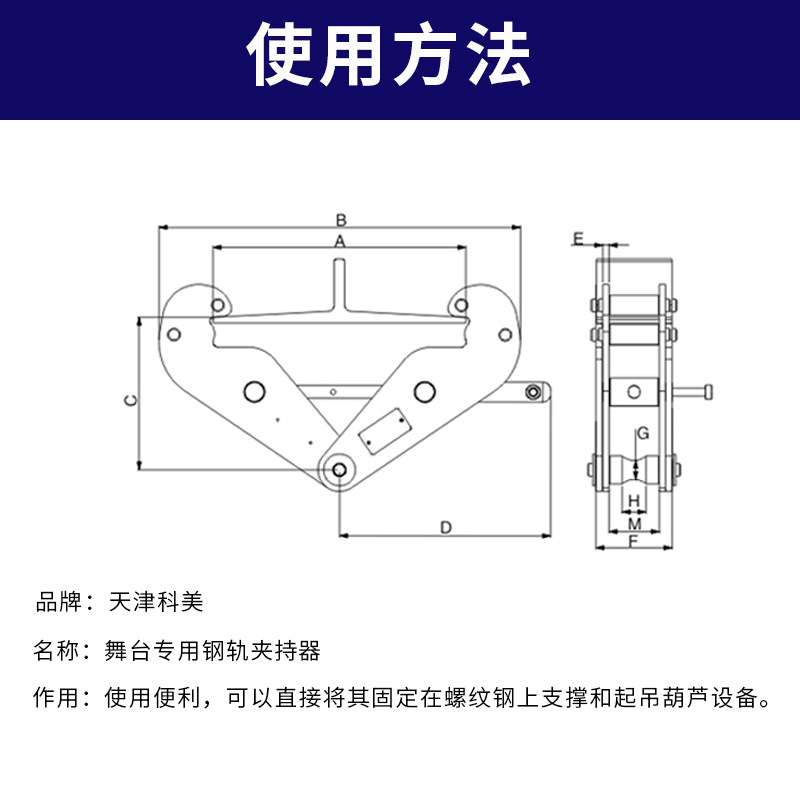 使用方法

B
A
C
D
E
G
H
M
F

品牌：天津科美

名称：舞台专用钢轨夹持器

作用：使用便利，可以直接将其固定在螺纹钢上支撑和起吊葫芦设备。