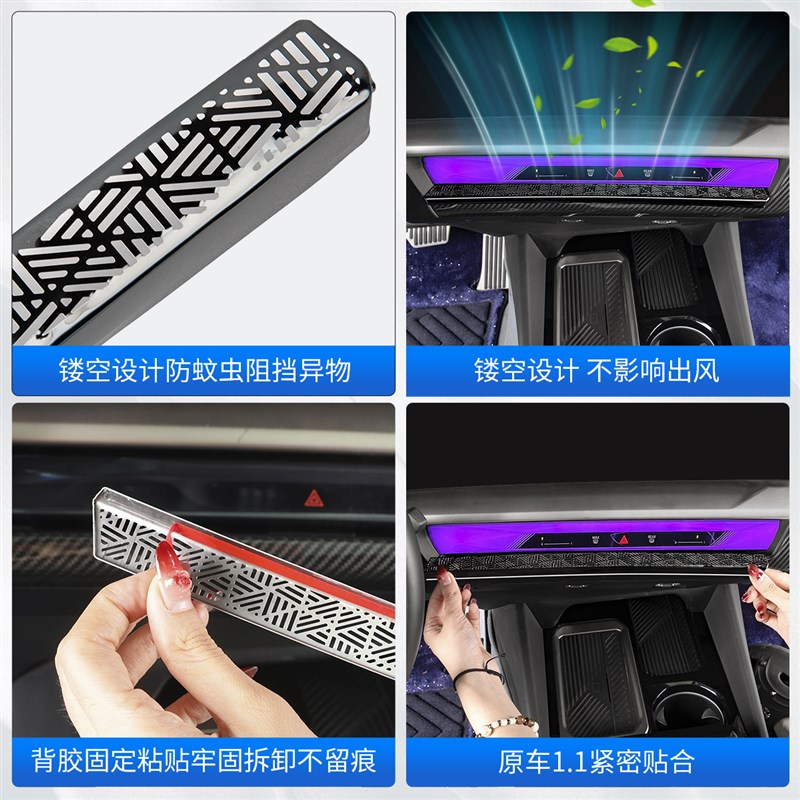 镂空设计防蚊虫阻挡异物

镂空设计 不影响出风

背胶固定粘贴牢固拆卸不留痕

原车1.1紧密贴合