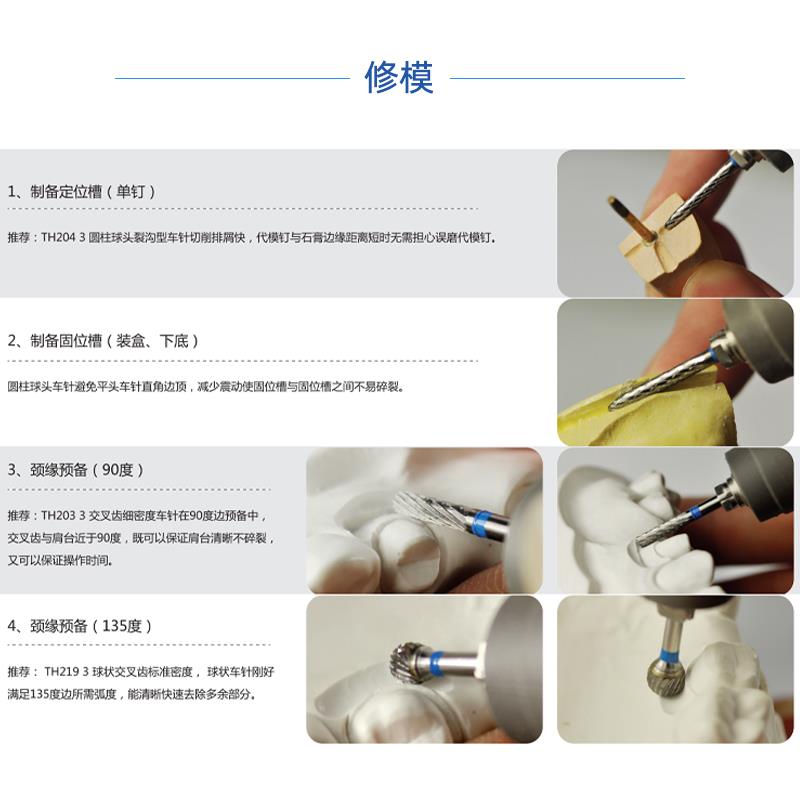 修模

1、制备定位槽（单钉）

推荐：TH204 3 圆柱球头裂沟型车针切削排屑快，代模钉与石膏边缘距离短时无需担心误磨代模钉。

2、制备固位槽（装盒、下底）

圆柱球头车针避免平头车针直角边顶，减少震动使固位槽与固位槽之间不易碎裂。

3、颈缘预备（90度）

推荐：TH203 3 交叉齿细密度车针在90度边预备中，交叉齿与肩台近于90度，既可以保证肩台清晰不碎裂，又可以保证操作时间。

4、颈缘预备（135度）

推荐： TH219 3 球状交叉齿标准密度， 球状车针刚好满足135度边所需弧度，能清晰快速去除多余部分。