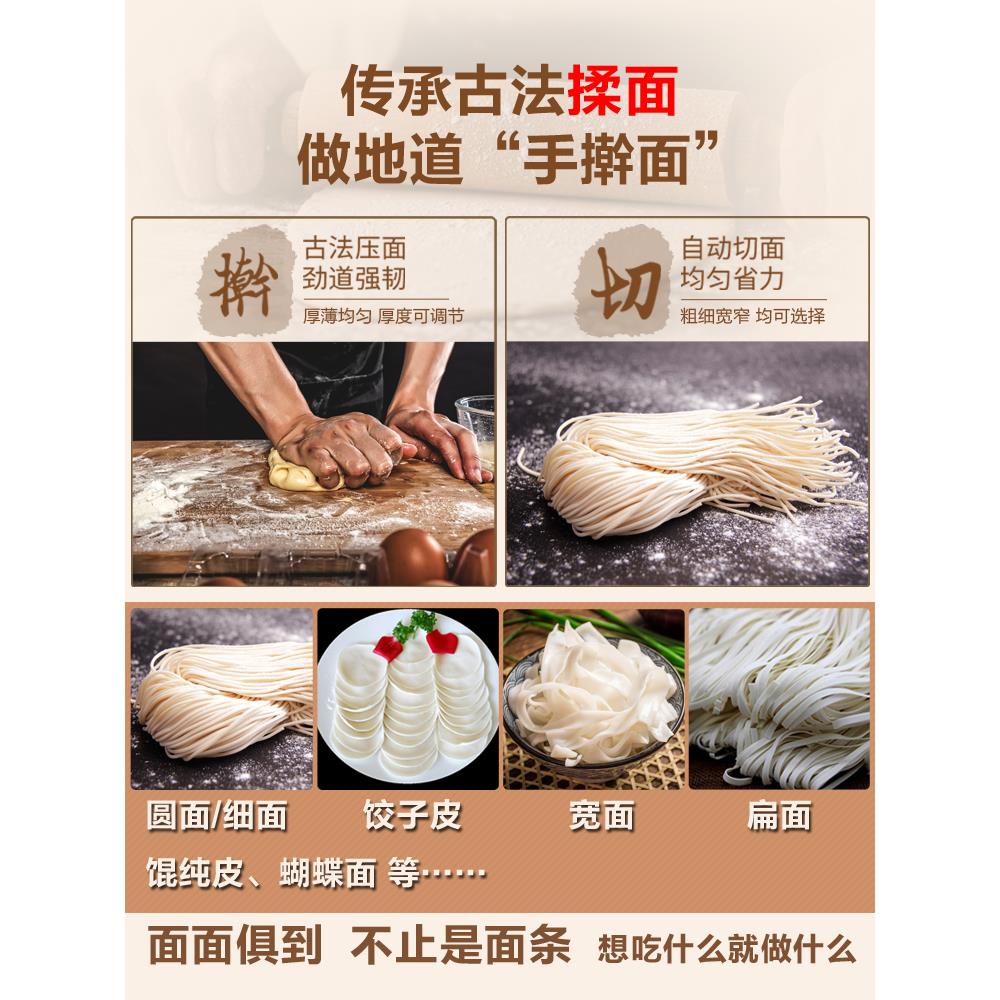 传承古法揉面
做地道“手擀面”

擀
古法压面
劲道强韧
厚薄均匀 厚度可调节

切
自动切面
均匀省力
粗细宽窄 均可选择

圆面/细面
饺子皮
宽面
扁面
馄饨皮、蝴蝶面 等……

面面俱到 不止是面条 想吃什么就做什么