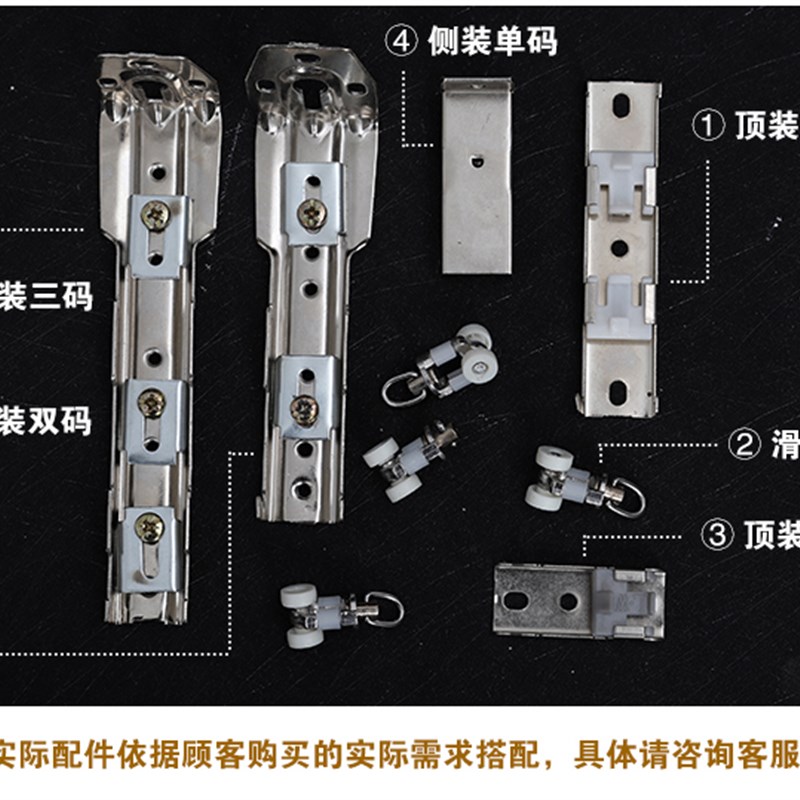 ④ 侧装单码

① 顶装

装三码

装双码

② 滑

③ 顶装

实际配件依据顾客购买的实际需求搭配，具体请咨询客服