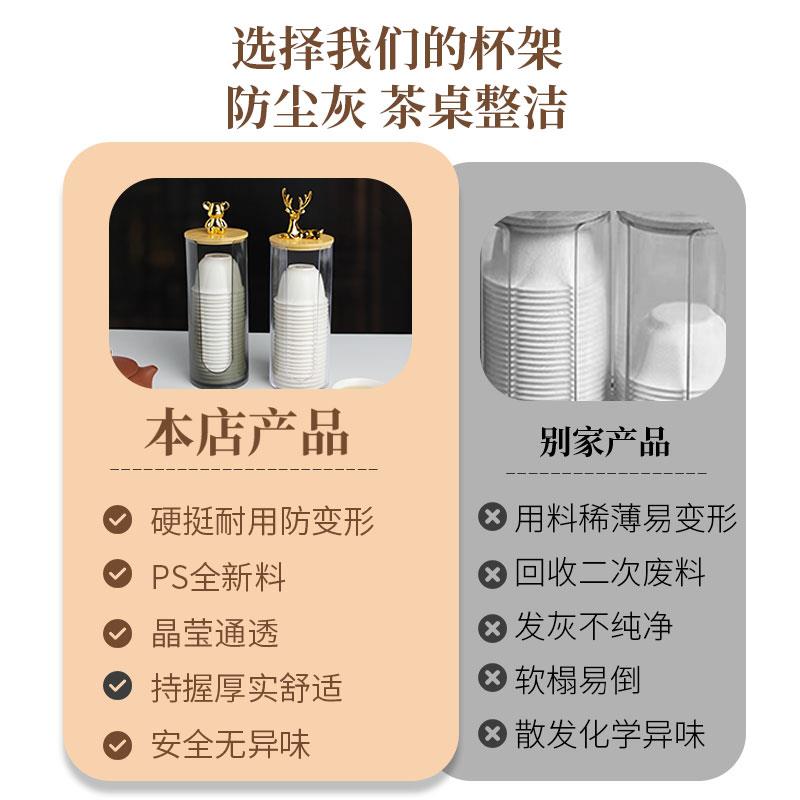 选择我们的杯架
防尘灰 茶桌整洁

本店产品

硬挺耐用防变形
PS全新料
晶莹通透
持握厚实舒适
安全无异味

别家产品

用料稀薄易变形
回收二次废料
发灰不纯净
软榻易倒
散发化学异味