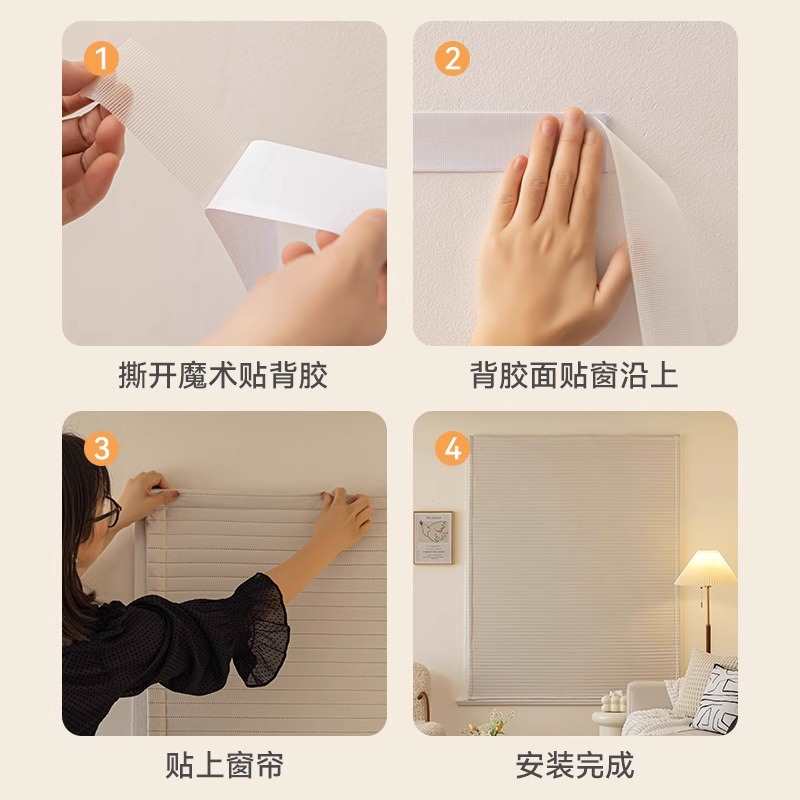 1
撕开魔术贴背胶

2
背胶面贴窗沿上

3
贴上窗帘

4
安装完成