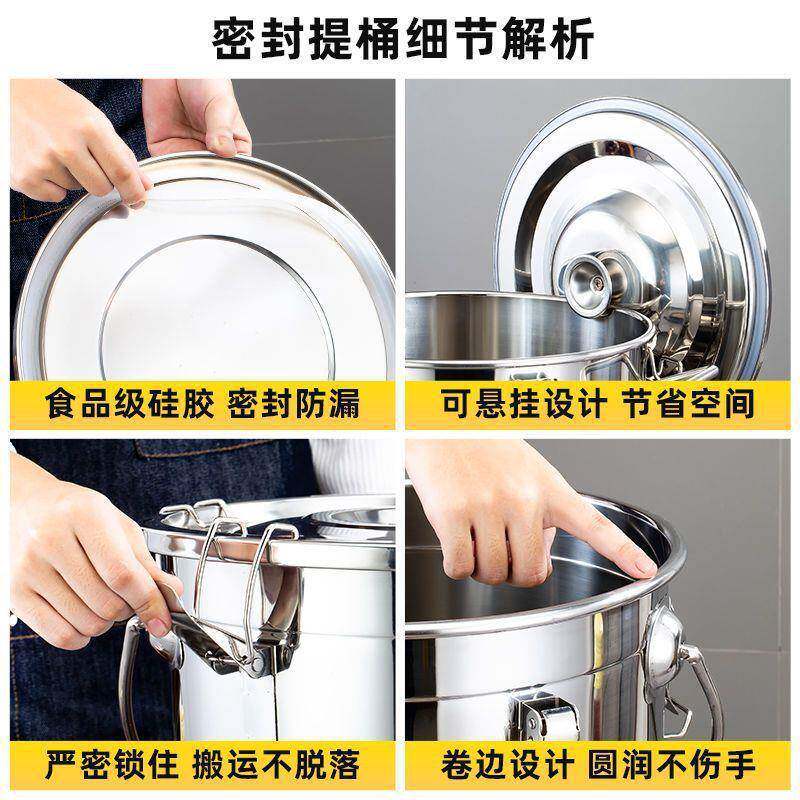 密封提桶细节解析

食品级硅胶 密封防漏

可悬挂设计 节省空间

严密锁住 搬运不脱落

卷边设计 圆润不伤手