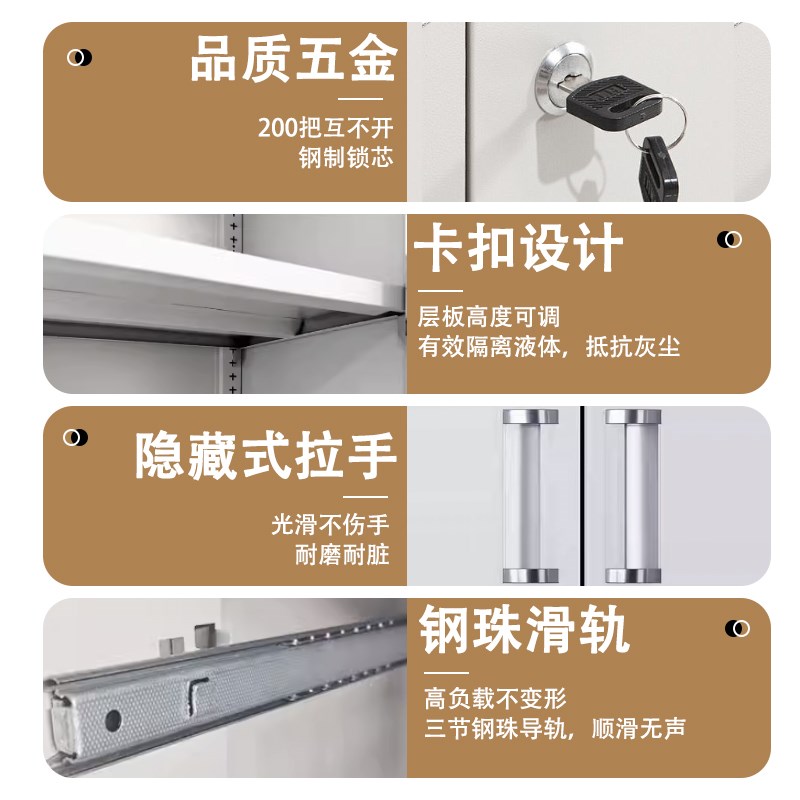 品质五金

200把互不开
钢制锁芯

卡扣设计

层板高度可调
有效隔离液体，抵抗灰尘

隐藏式拉手

光滑不伤手
耐磨耐脏

钢珠滑轨

高负载不变形
三节钢珠导轨，顺滑无声