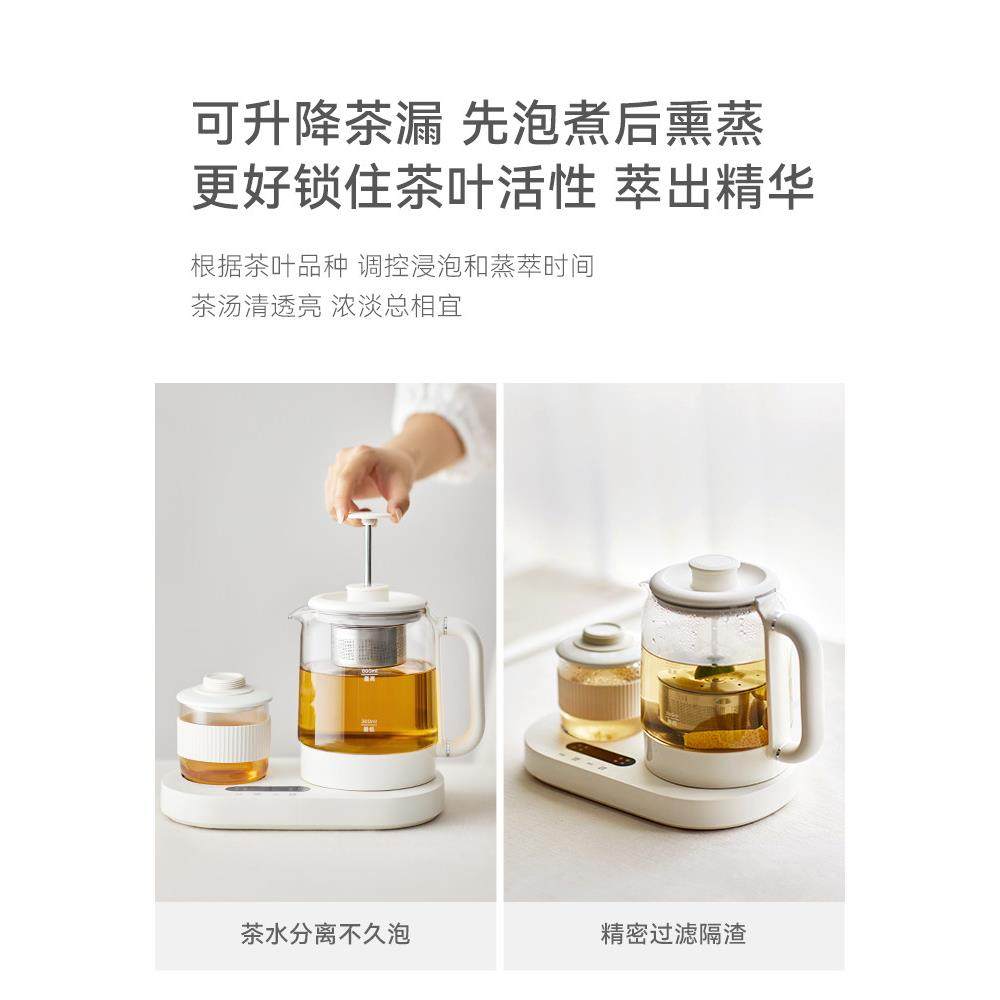 可升降茶漏 先泡煮后熏蒸
更好锁住茶叶活性 萃出精华

根据茶叶品种 调控浸泡和蒸萃时间
茶汤清透亮 浓淡总相宜

茶水分离不久泡

精密过滤隔渣