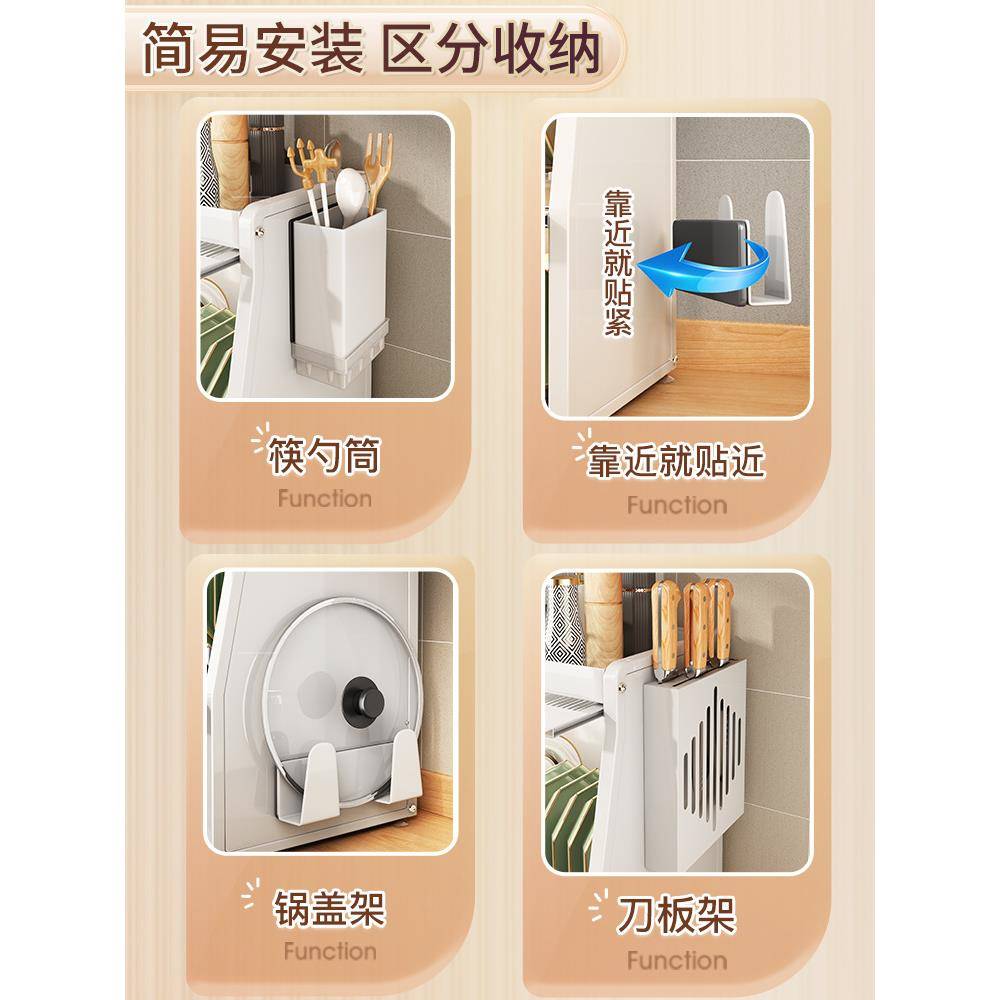 简易安装 区分收纳

筷勺筒
Function

靠近就贴紧

靠近就贴近
Function

锅盖架
Function

刀板架
Function