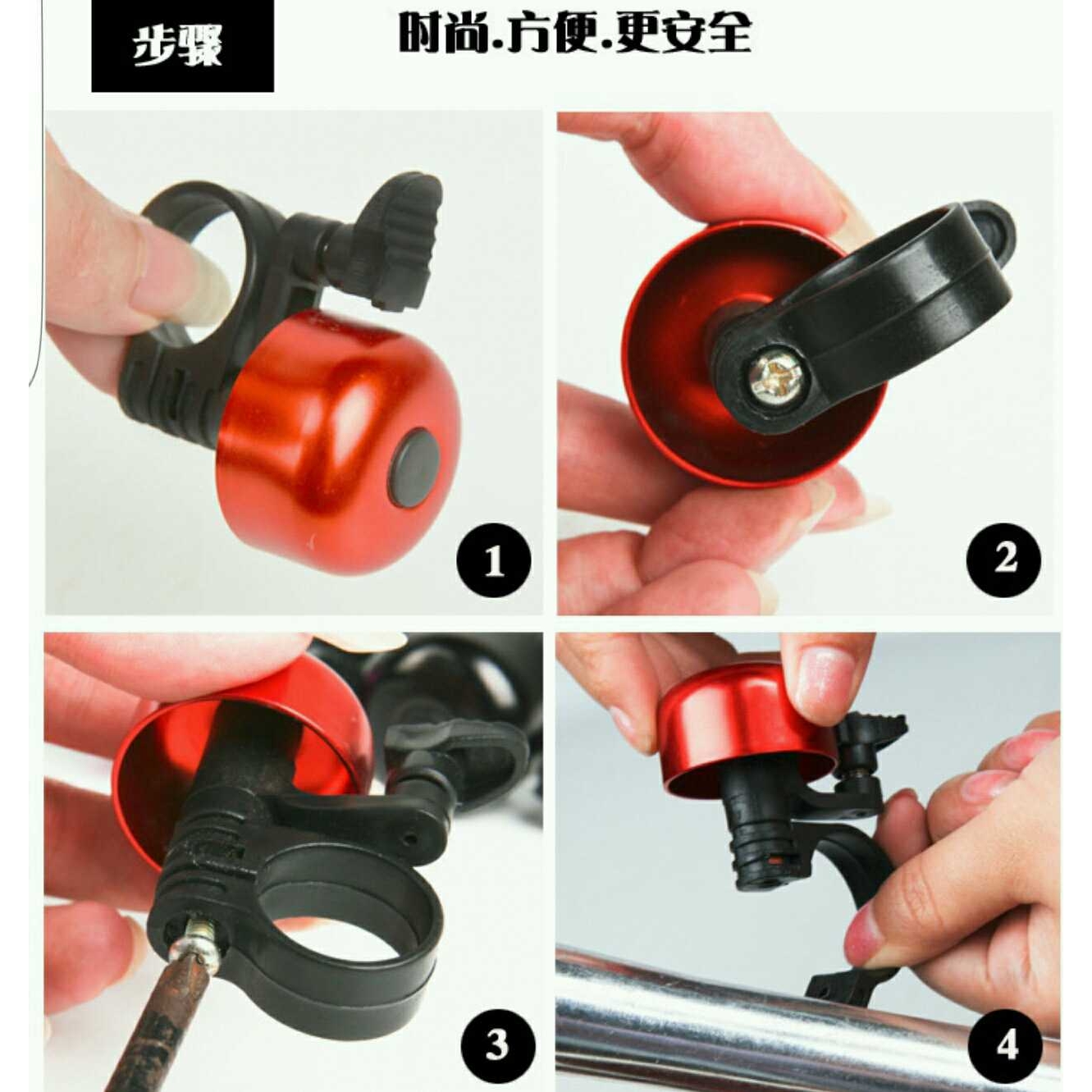 步骤

时尚.方便.更安全

1

2

3

4