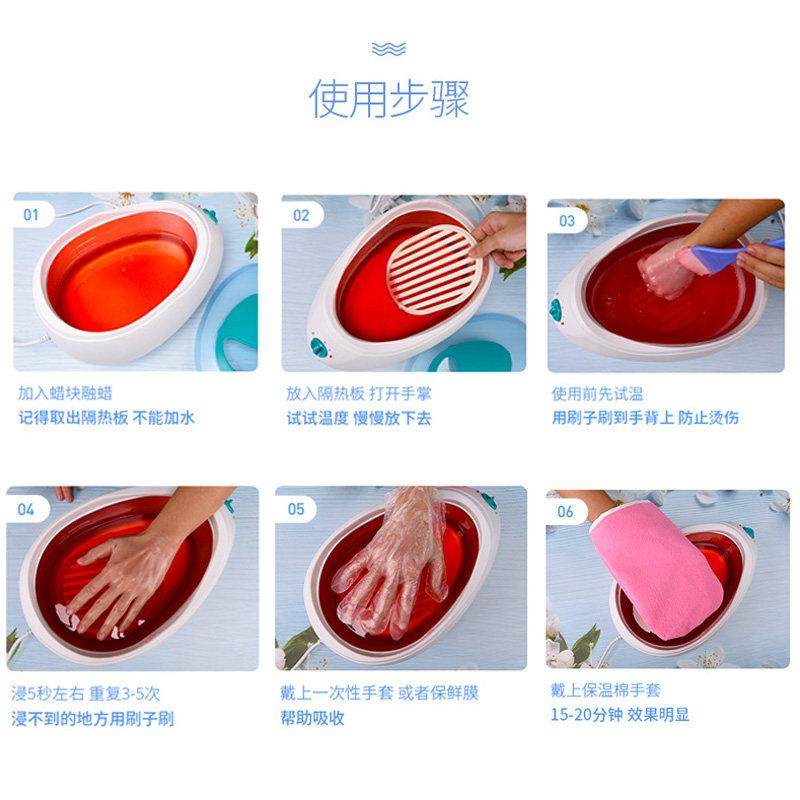 使用步骤

01

加入蜡块融蜡
记得取出隔热板 不能加水

02

放入隔热板 打开手掌
试试温度 慢慢放下去

03

使用前先试温
用刷子刷到手背上 防止烫伤

04

浸5秒左右 重复3-5次
浸不到的地方用刷子刷

05

戴上一次性手套 或者保鲜膜
帮助吸收

06

戴上保温棉手套
15-20分钟 效果明显