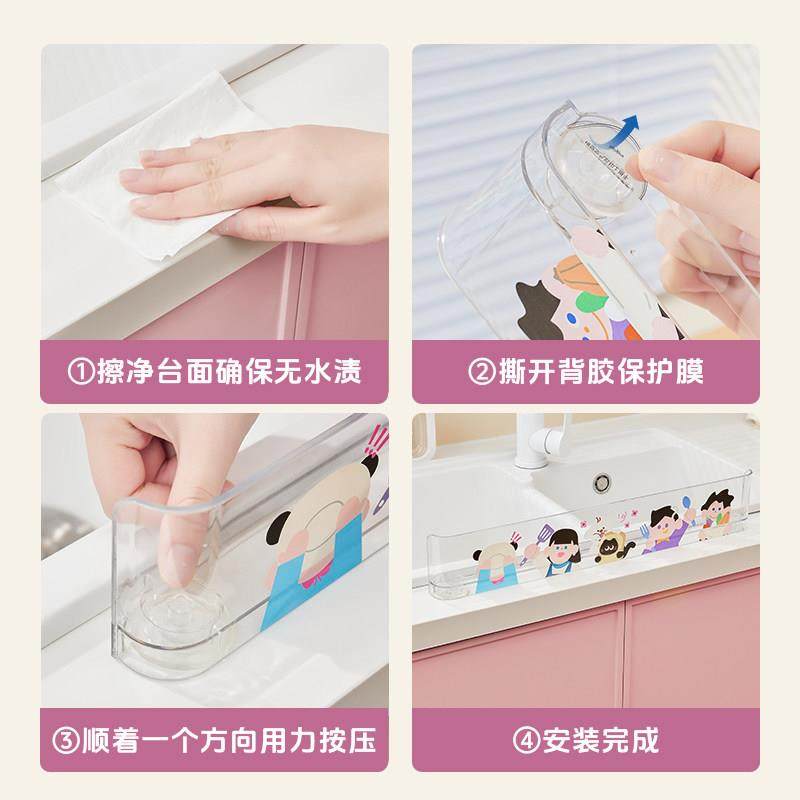 ①擦净台面确保无水渍

②撕开背胶保护膜

③顺着一个方向用力按压

④安装完成