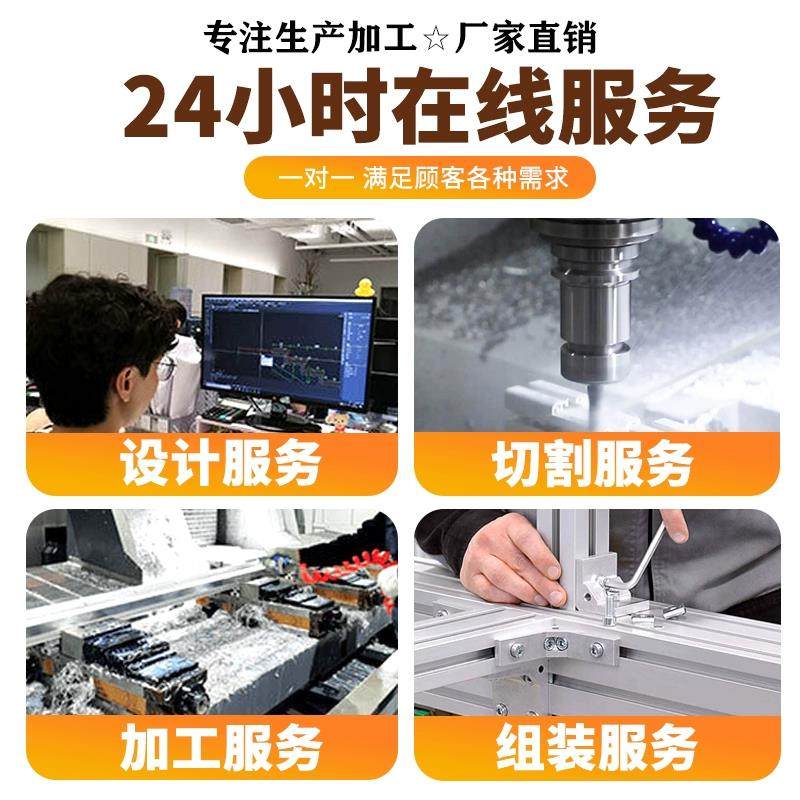 专注生产加工☆厂家直销

24小时在线服务

一对一 满足顾客各种需求

设计服务

切割服务

加工服务

组装服务