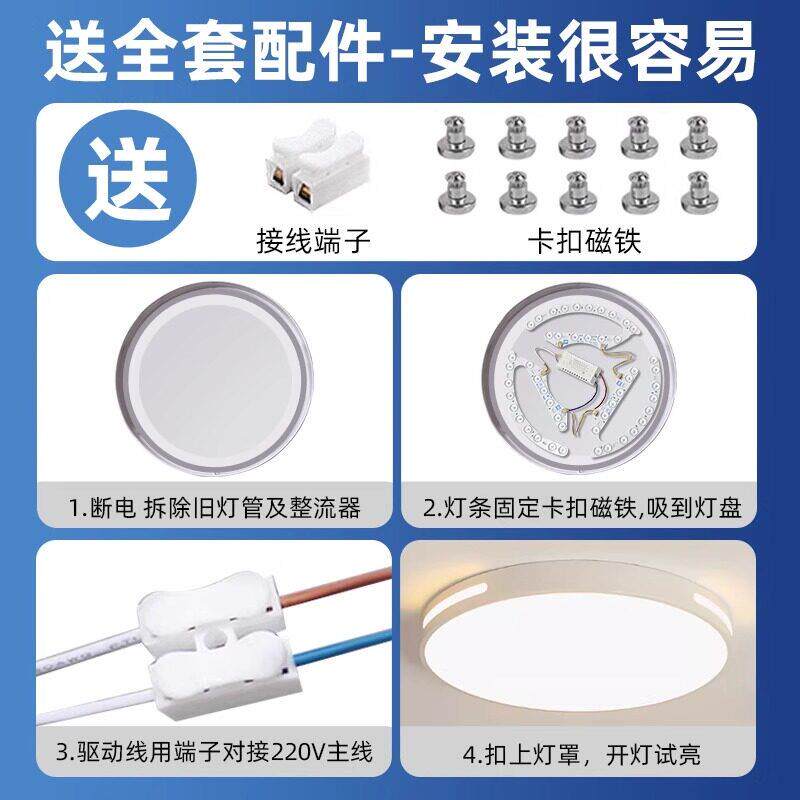 送全套配件-安装很容易

送

接线端子

卡扣磁铁

1.断电 拆除旧灯管及整流器

2.灯条固定卡扣磁铁,吸到灯盘

3.驱动线用端子对接220V主线

4.扣上灯罩，开灯试亮