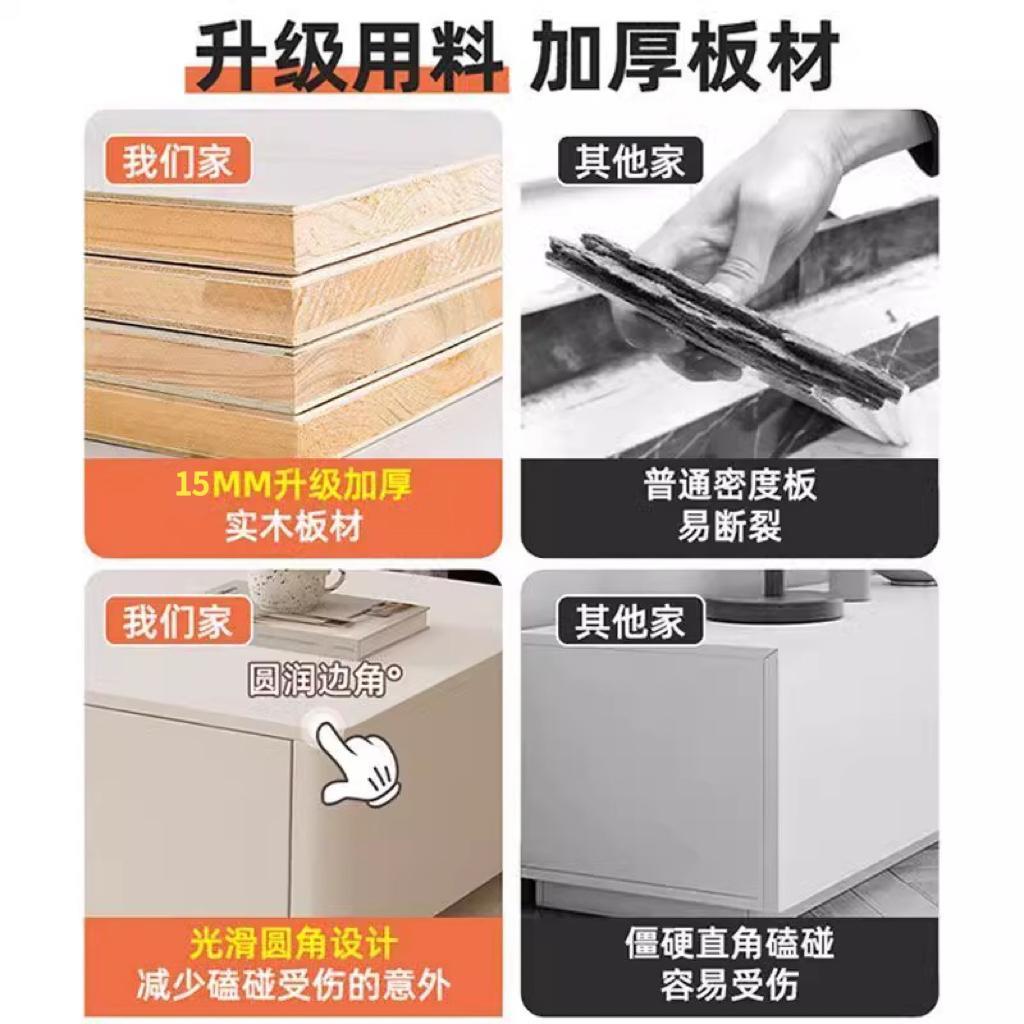 升级用料 加厚板材

我们家

15MM升级加厚
实木板材

其他家

普通密度板
易断裂

我们家

圆润边角°

光滑圆角设计
减少磕碰受伤的意外

其他家

僵硬直角磕碰
容易受伤