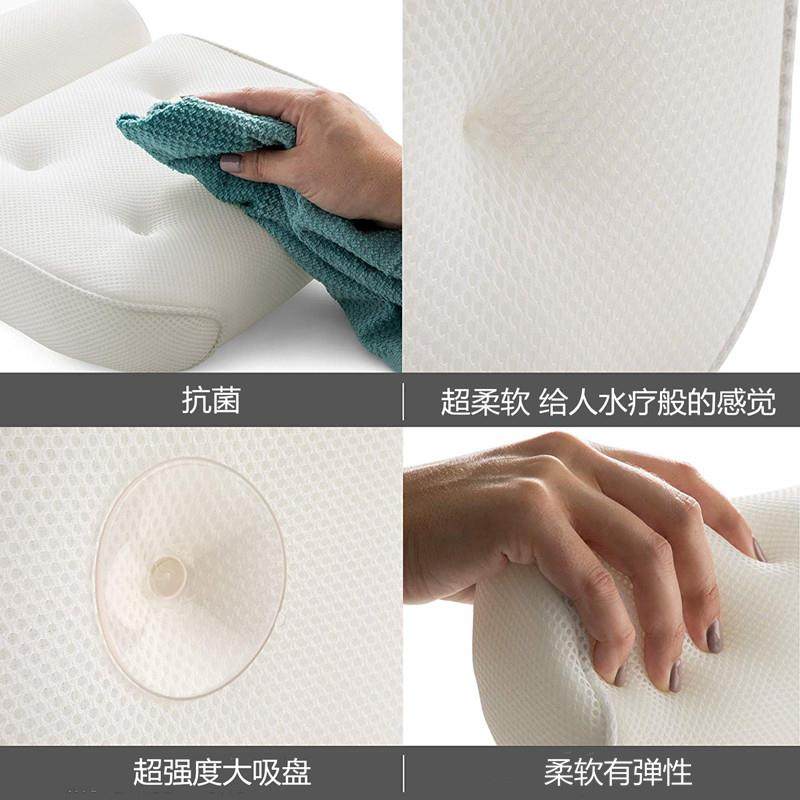 抗菌

超柔软 给人水疗般的感觉

超强度大吸盘

柔软有弹性