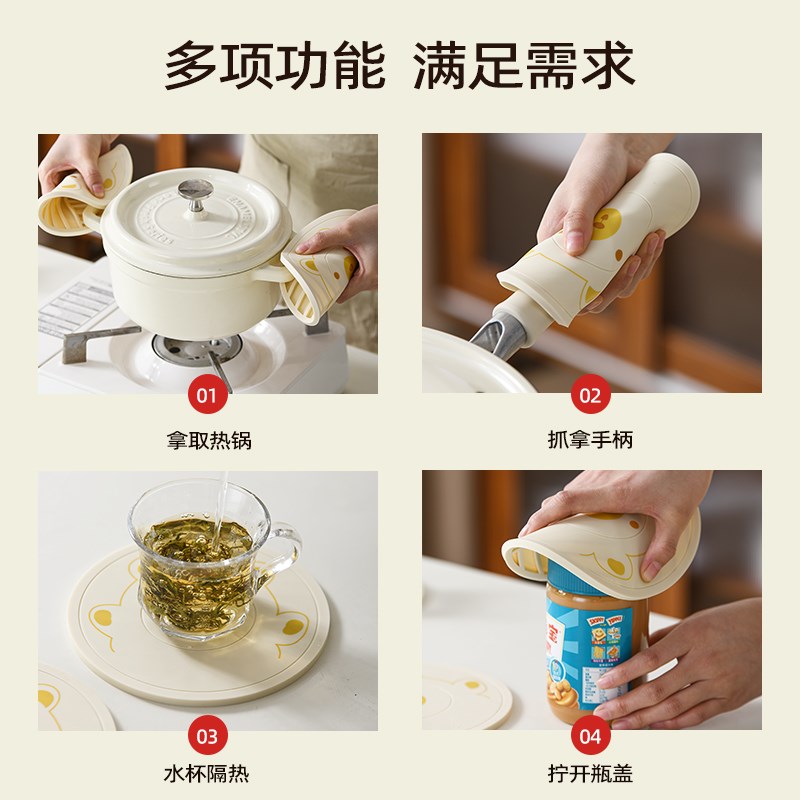 多项功能 满足需求

01

拿取热锅

02

抓拿手柄

03

水杯隔热

04

拧开瓶盖