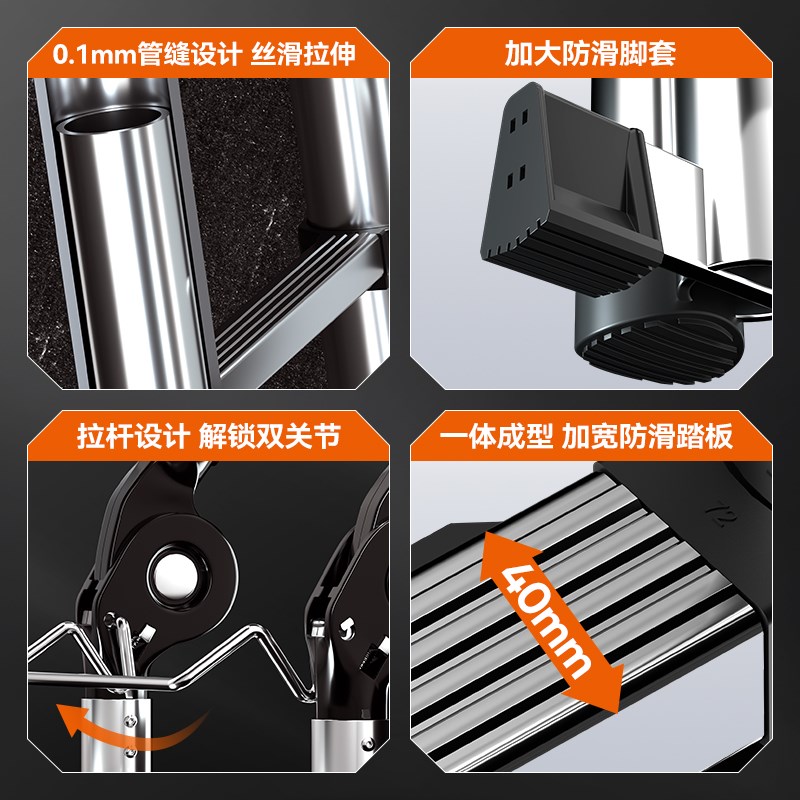 0.1mm管缝设计 丝滑拉伸

加大防滑脚套

拉杆设计 解锁双关节

一体成型 加宽防滑踏板

40mm