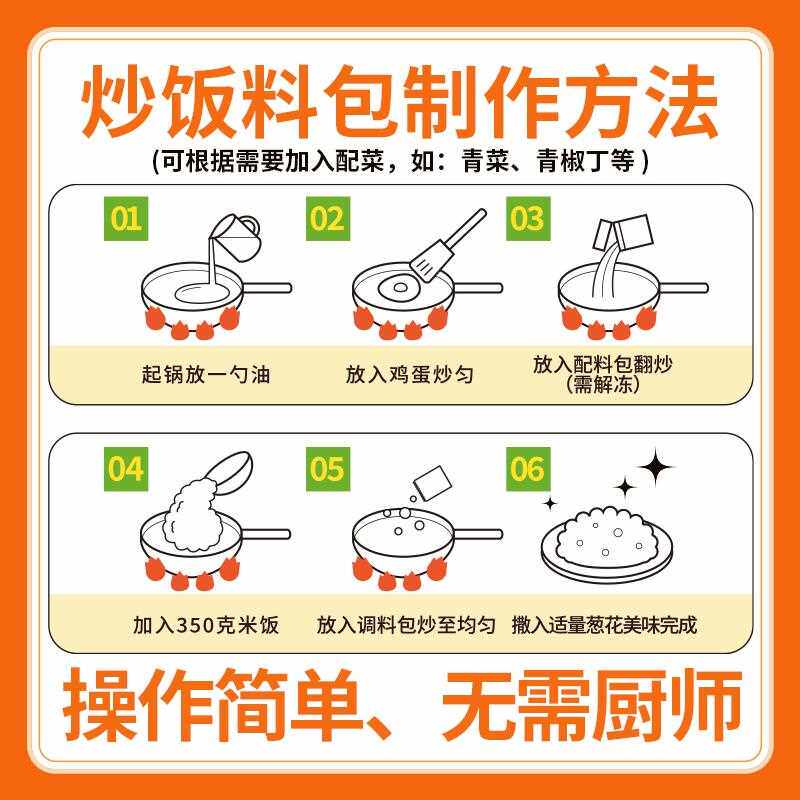 炒饭料包制作方法
(可根据需要加入配菜，如：青菜、青椒丁等)

01
起锅放一勺油

02
放入鸡蛋炒匀

03
放入配料包翻炒
(需解冻)

04
加入350克米饭

05
放入调料包炒至均匀

06
撒入适量葱花美味完成

操作简单、无需厨师