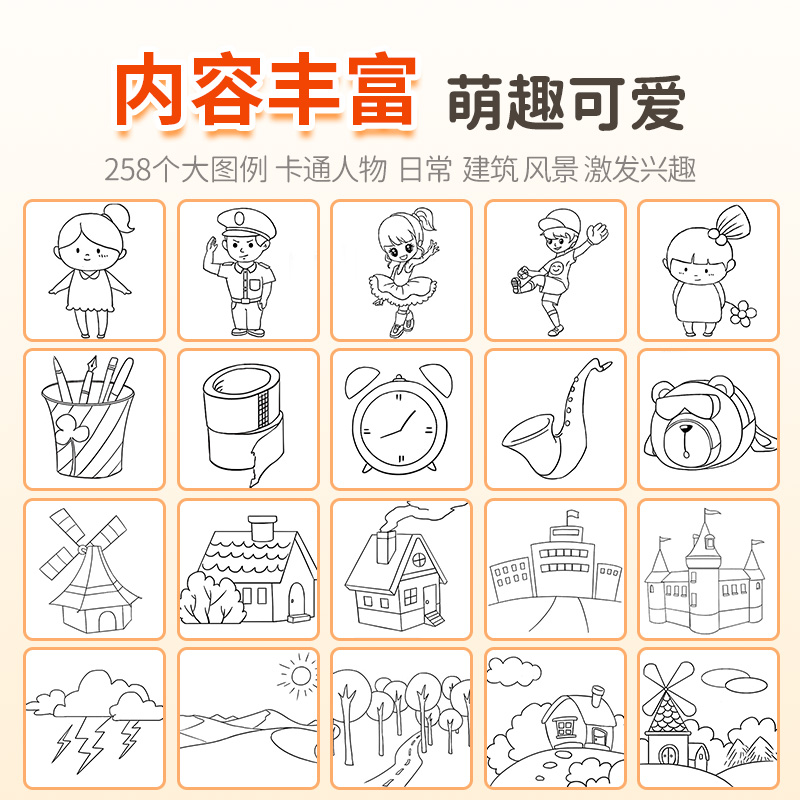 内容丰富 萌趣可爱

258个大图例 卡通人物 日常 建筑 风景 激发兴趣