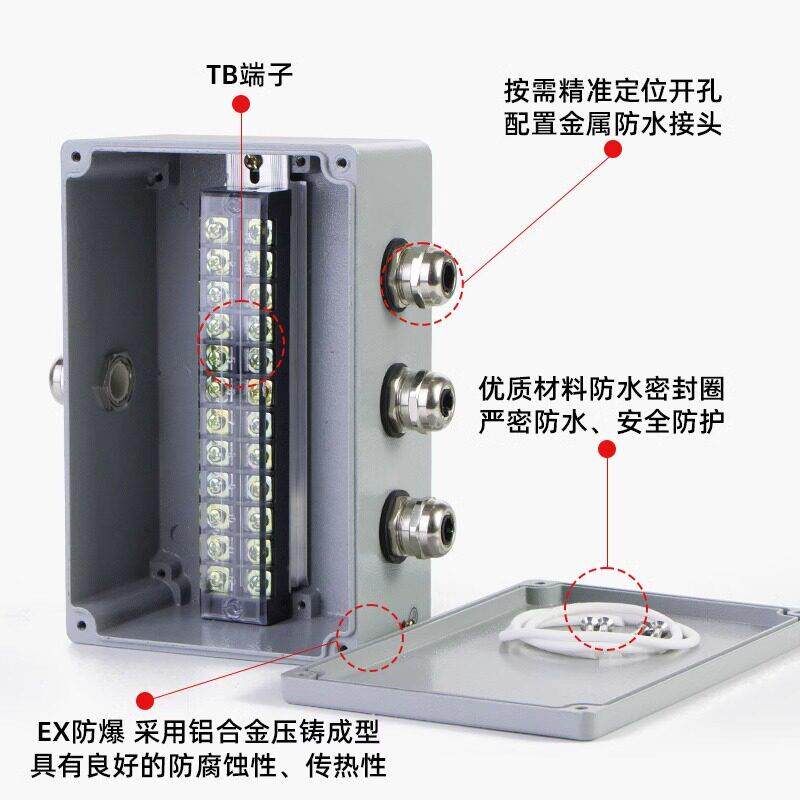 TB端子

按需精准定位开孔
配置金属防水接头

优质材料防水密封圈
严密防水、安全防护

EX防爆 采用铝合金压铸成型
具有良好的防腐蚀性、传热性