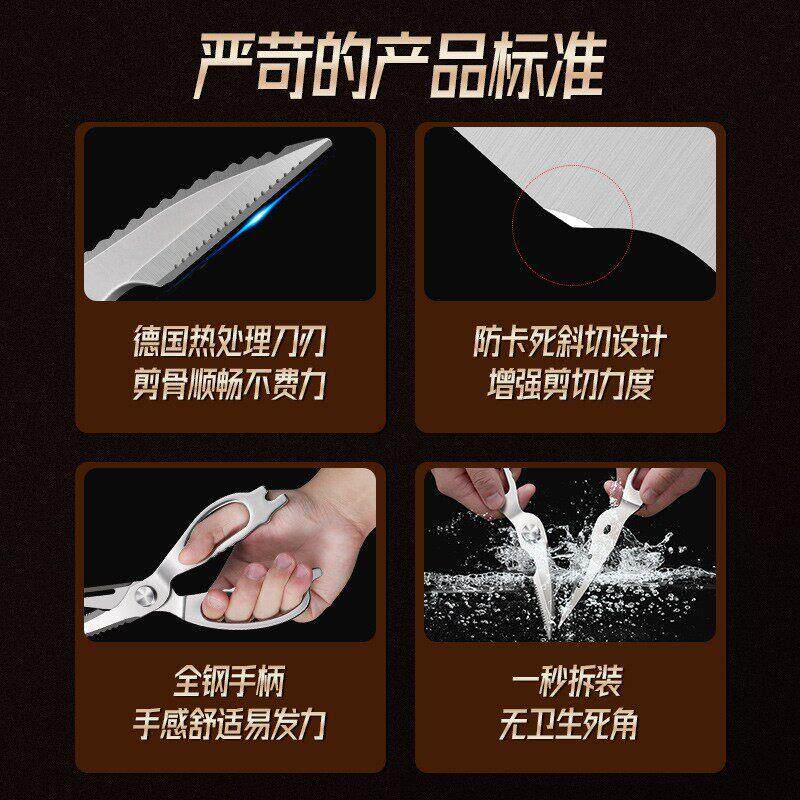 严苛的产品标准

德国热处理刀刃
剪骨顺畅不费力

防卡死斜切设计
增强剪切力度

全钢手柄
手感舒适易发力

一秒拆装
无卫生死角