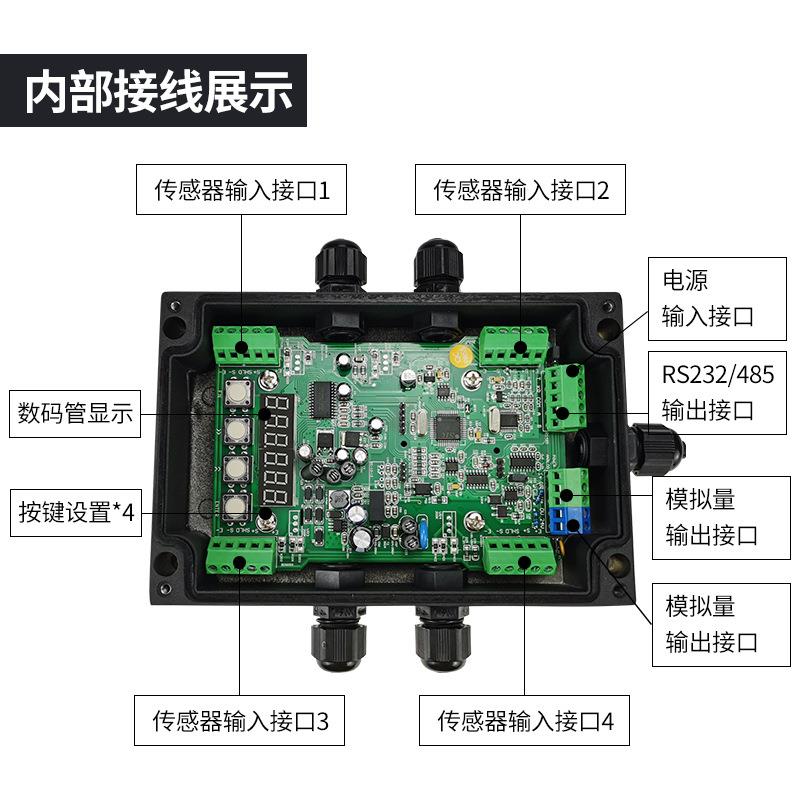 内部接线展示

传感器输入接口1

传感器输入接口2

电源
输入接口

RS232/485
输出接口

数码管显示

按键设置*4

模拟量
输出接口

模拟量
输出接口

传感器输入接口3

传感器输入接口4