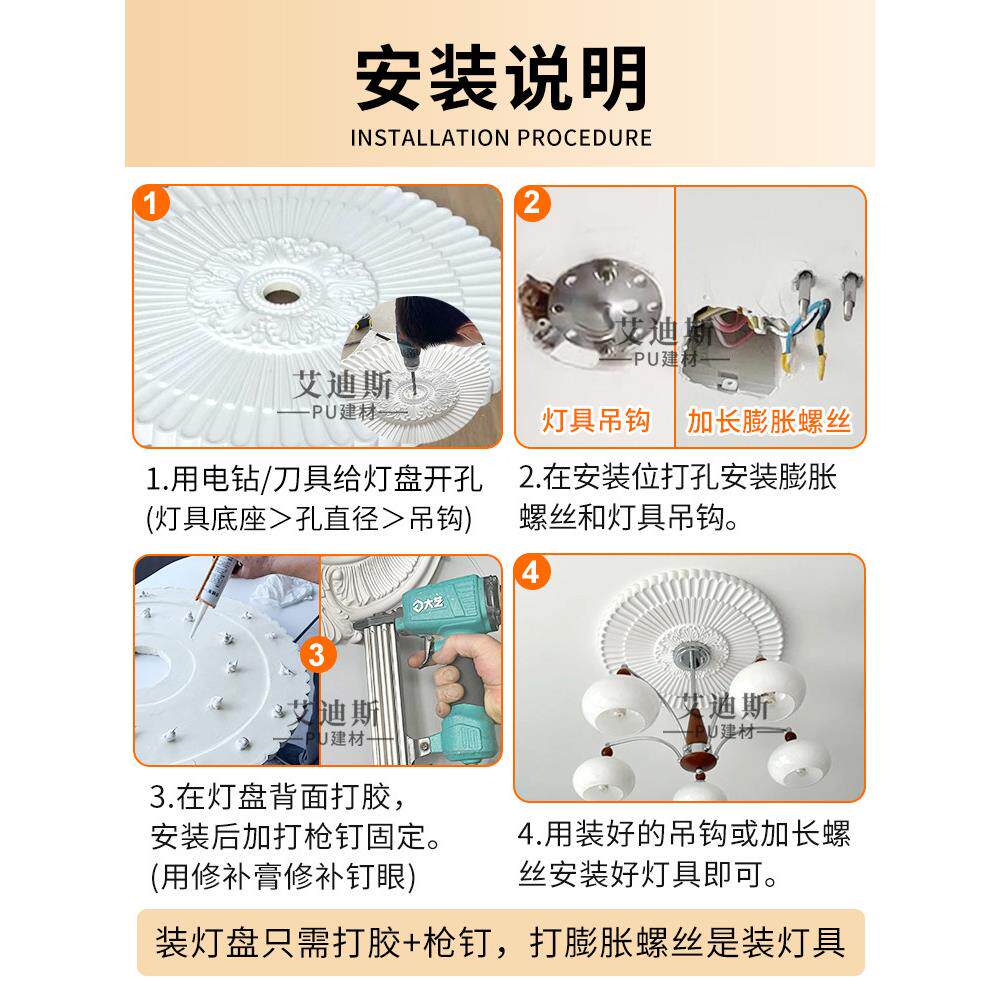 安装说明
INSTALLATION PROCEDURE

1
艾迪斯
PU建材

1.用电钻/刀具给灯盘开孔
(灯具底座＞孔直径＞吊钩)

2
艾迪斯
PU建材
灯具吊钩
加长膨胀螺丝

2.在安装位打孔安装膨胀螺丝和灯具吊钩。

3
大艺
艾迪斯
PU建材

3.在灯盘背面打胶，
安装后加打枪钉固定。
(用修补膏修补钉眼)

4
艾迪斯
PU建材

4.用装好的吊钩或加长螺丝安装好灯具即可。

装灯盘只需打胶+枪钉，打膨胀螺丝是装灯具