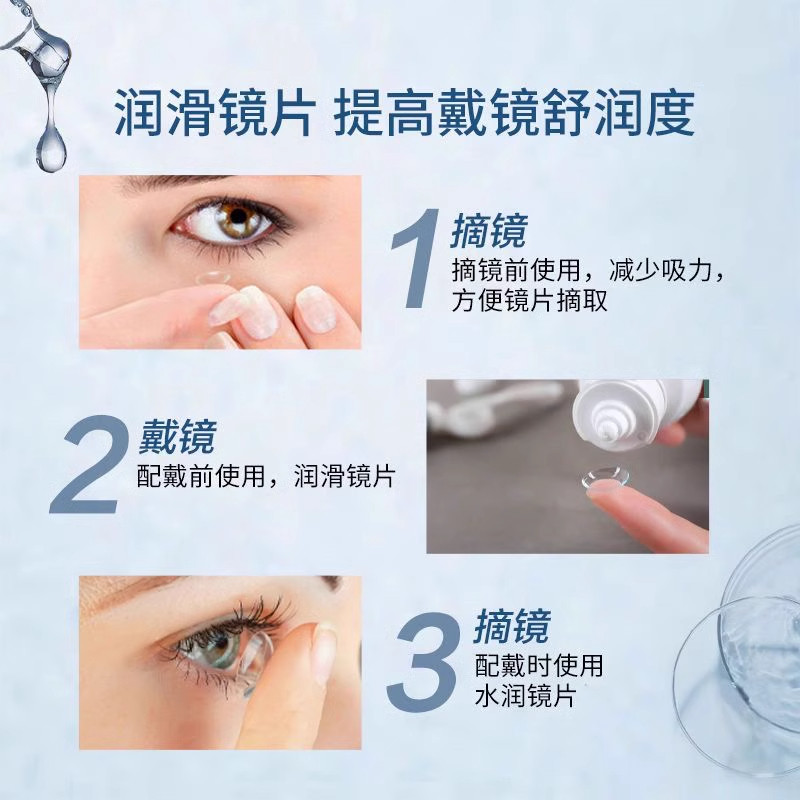 润滑镜片 提高戴镜舒润度

1 摘镜
摘镜前使用，减少吸力，方便镜片摘取

2 戴镜
配戴前使用，润滑镜片

3 摘镜
配戴时使用
水润镜片